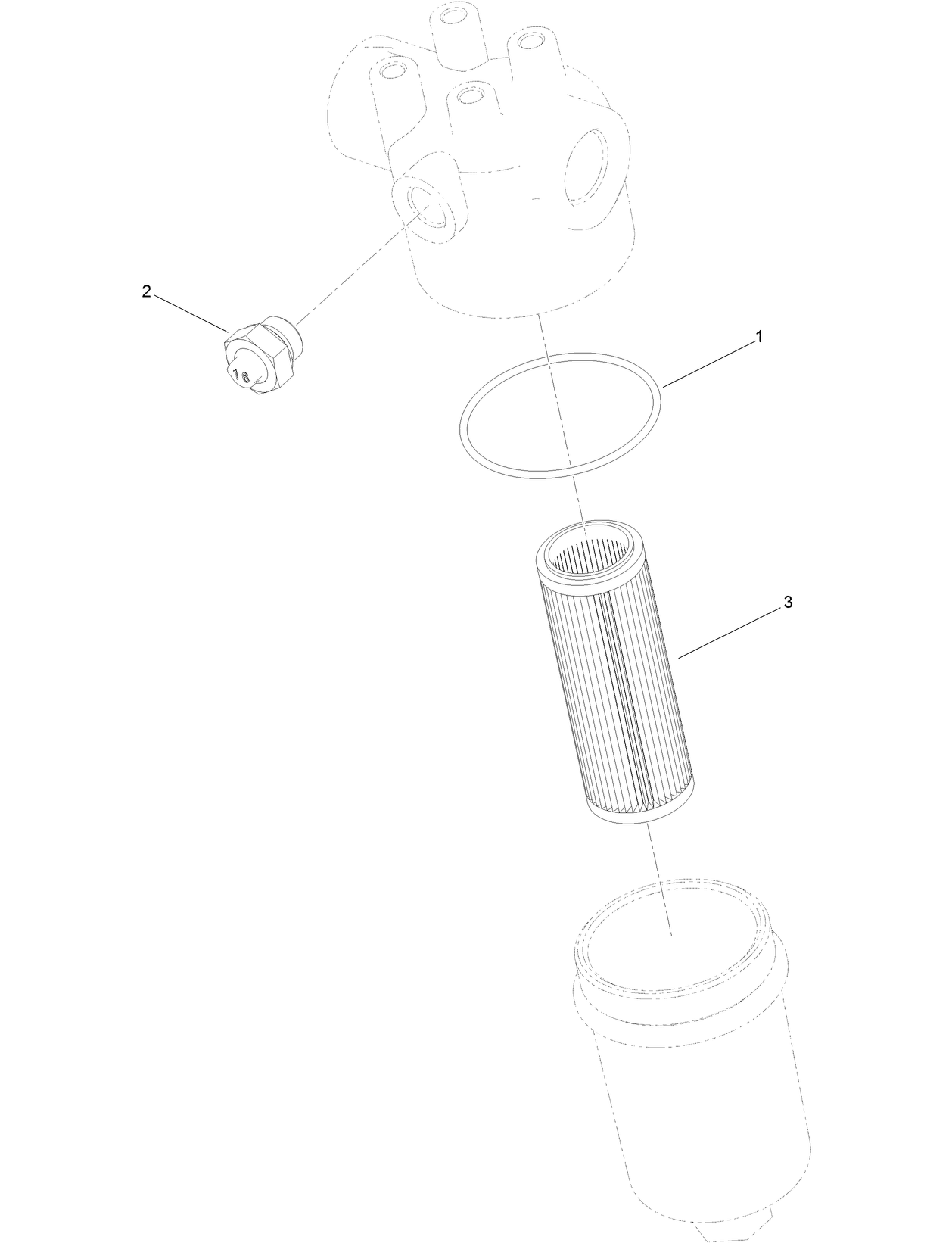 2

16

1

3