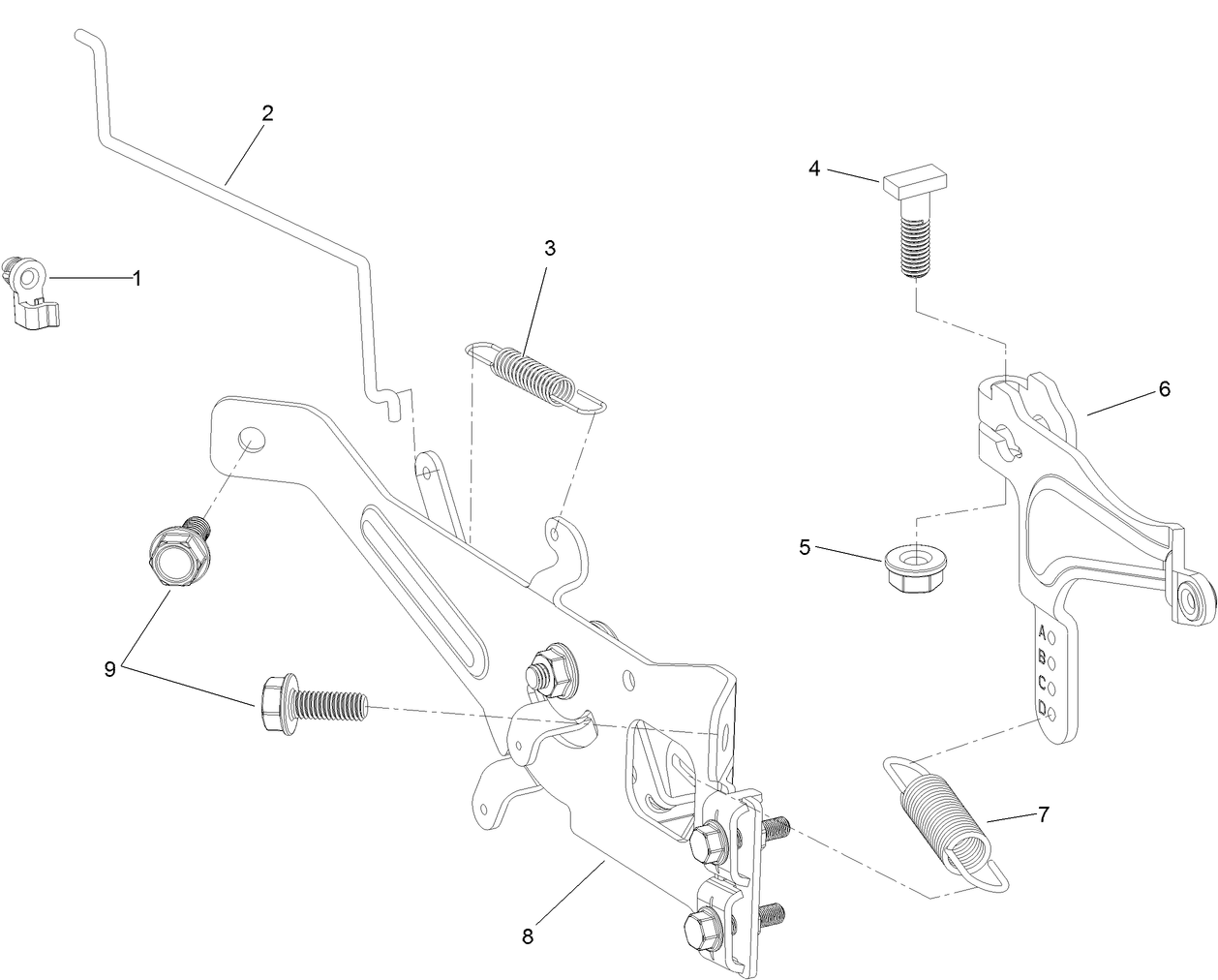 2
4
1
3
6
5
A
B
C
D
9
7
8