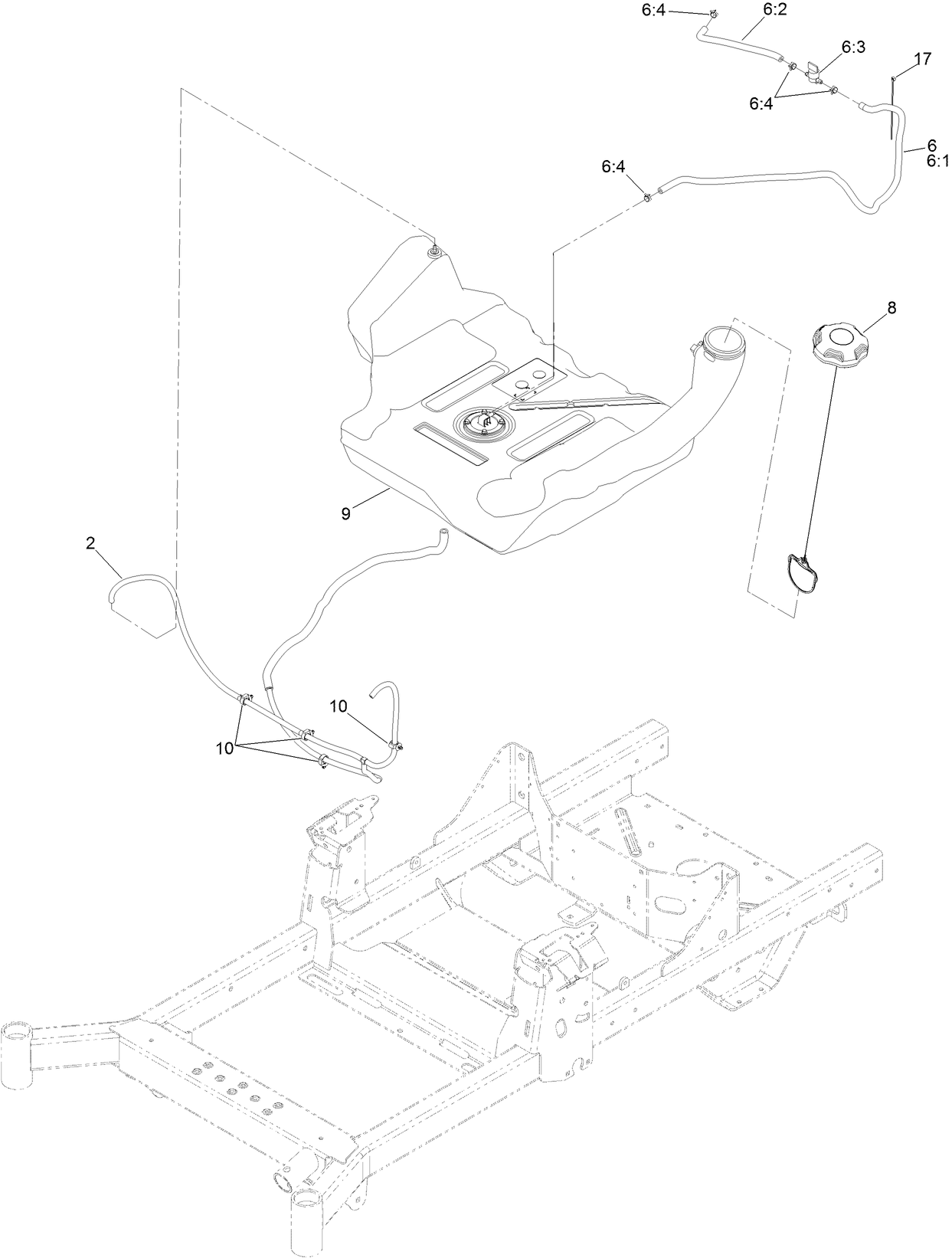 6:4
6:2
6:3
17
6:4
6
6:1
6:4
8
9
2
10
10