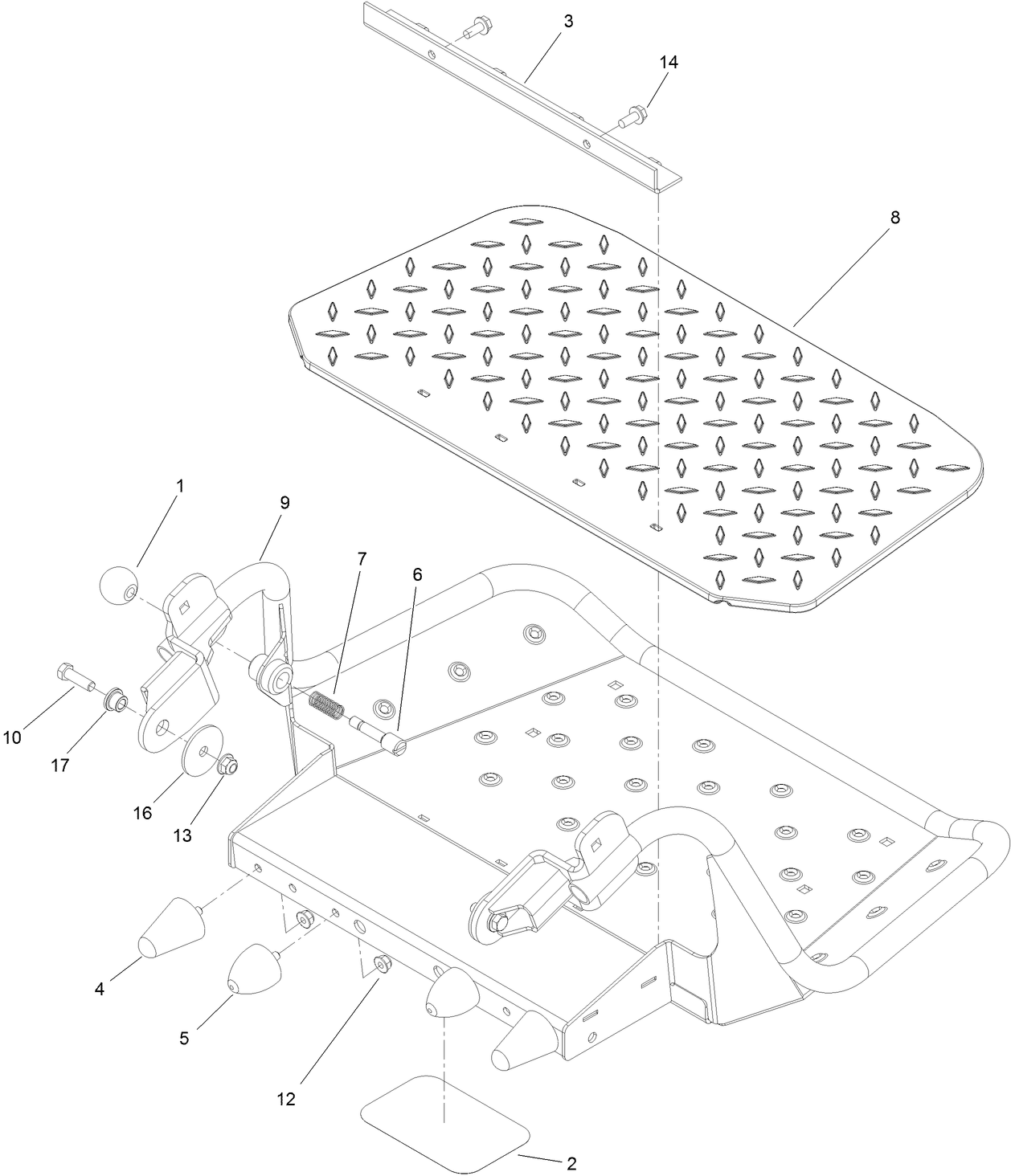 3
14
8
1
9
7
6
10
17
16
13
4
5
12
2