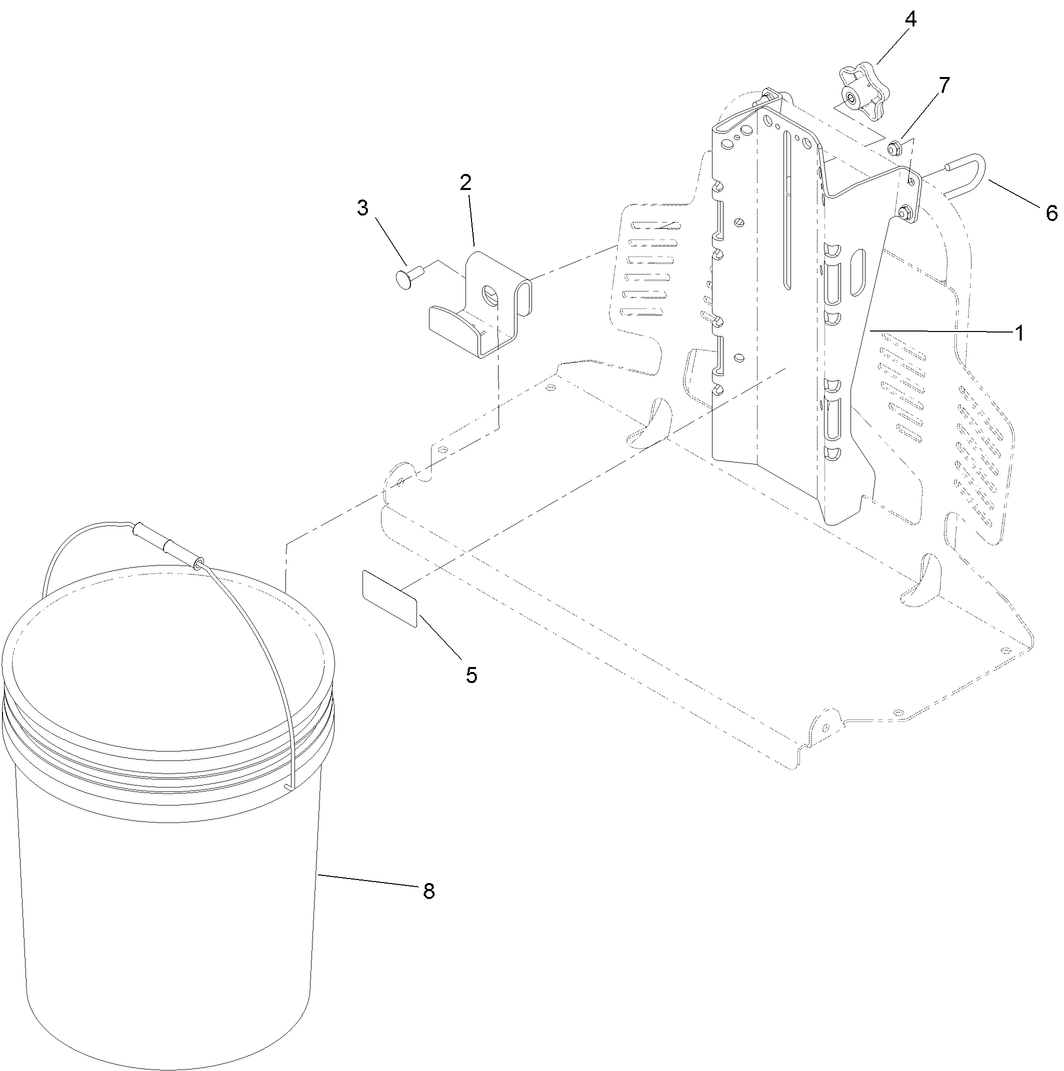 4
7
2
3
6
1
5
8