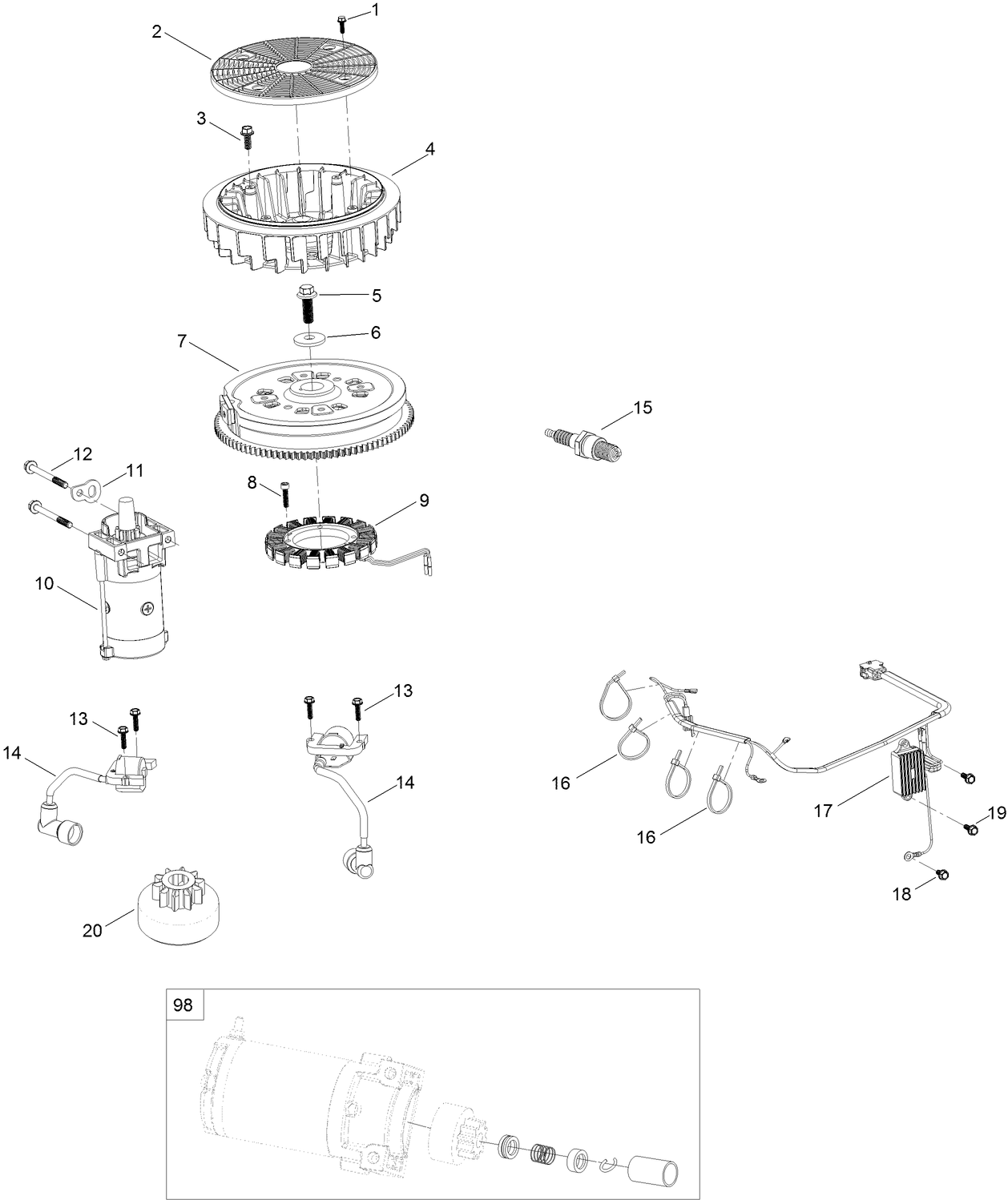 1
2
3
4
5
6
7
15
12
11
8
9
10
13
13
14
14
16
16
17
19
18
20
98