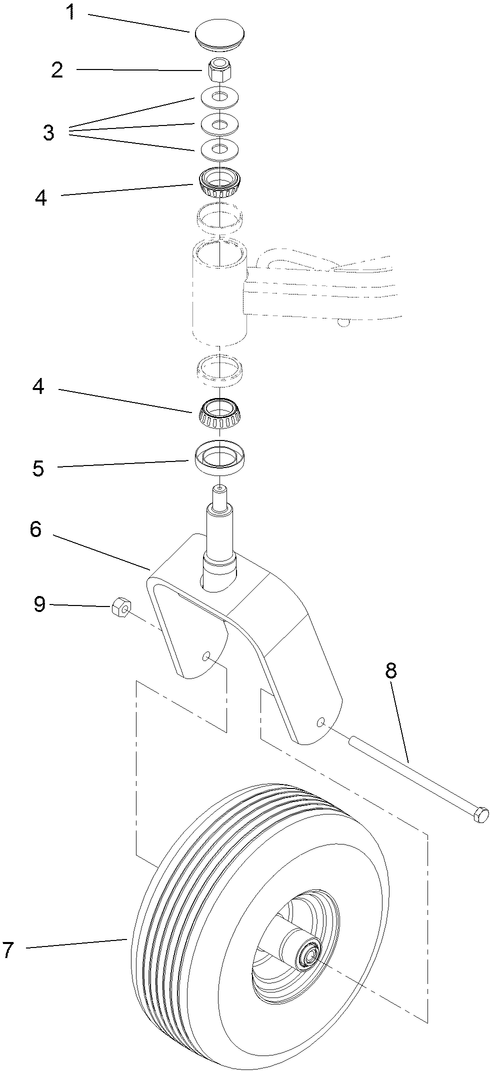 1
2
3
4
4
5
6
9
8
7