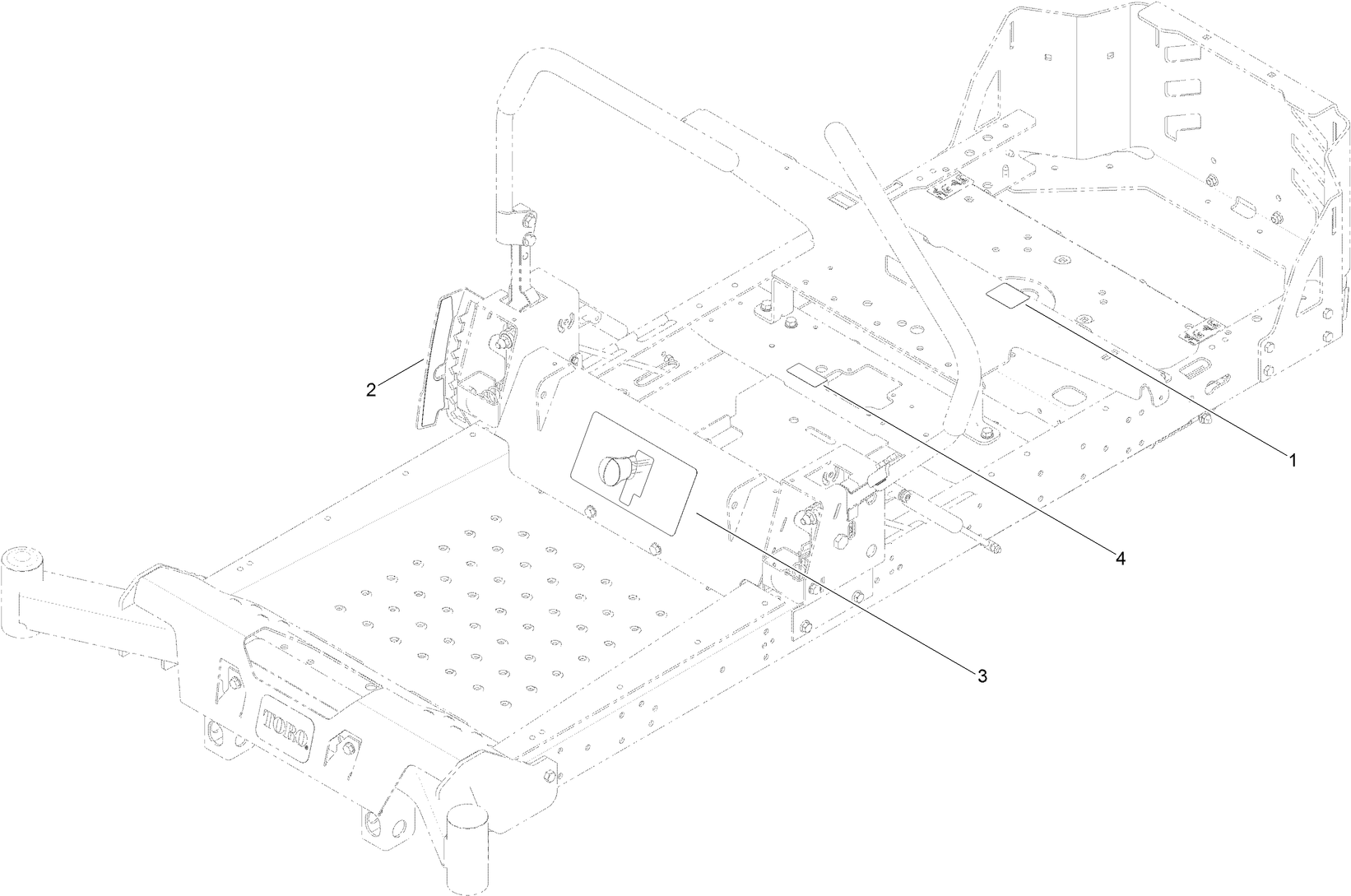 2
1
4
3
TORO