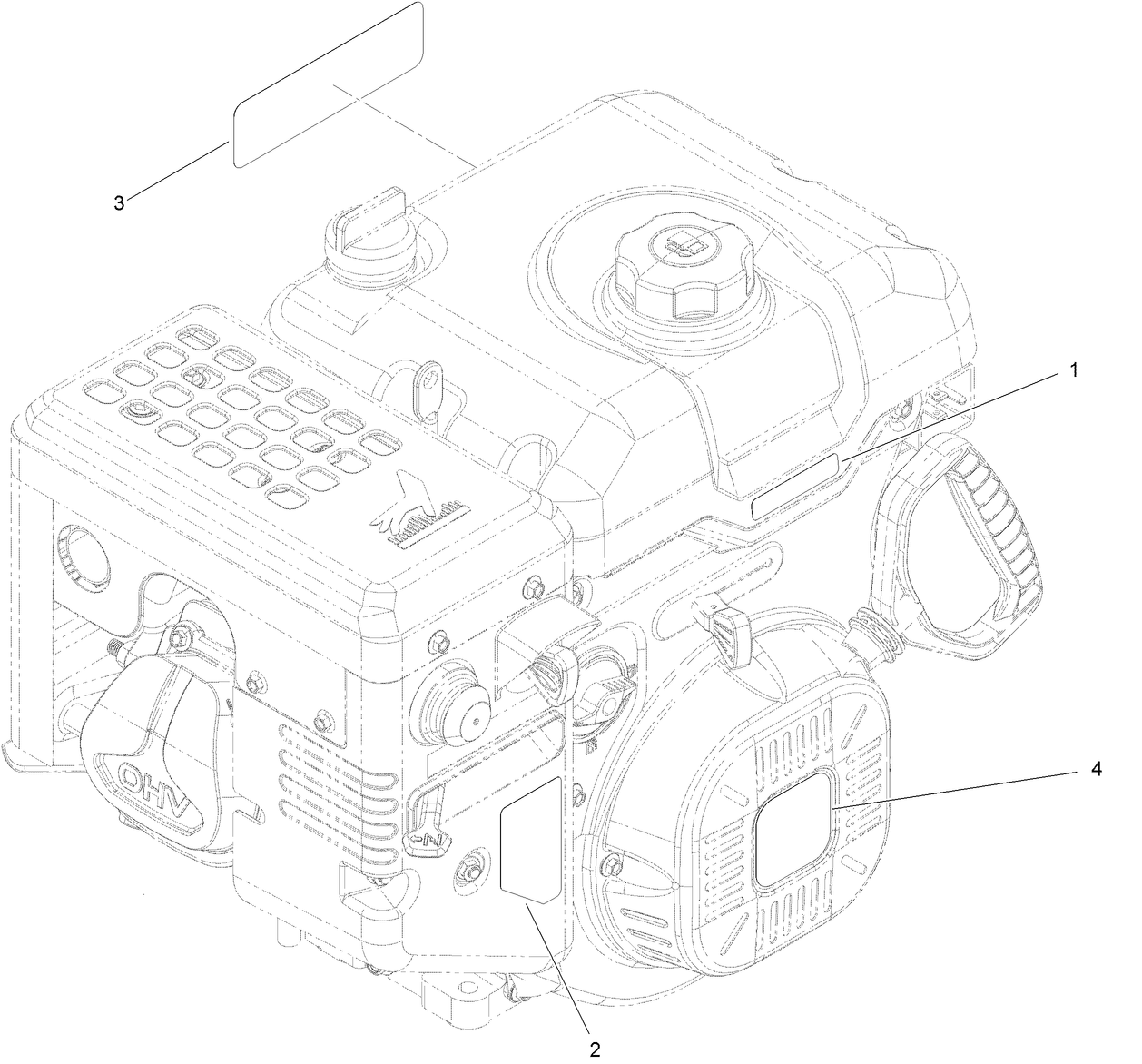 3

1

OHV

4

2