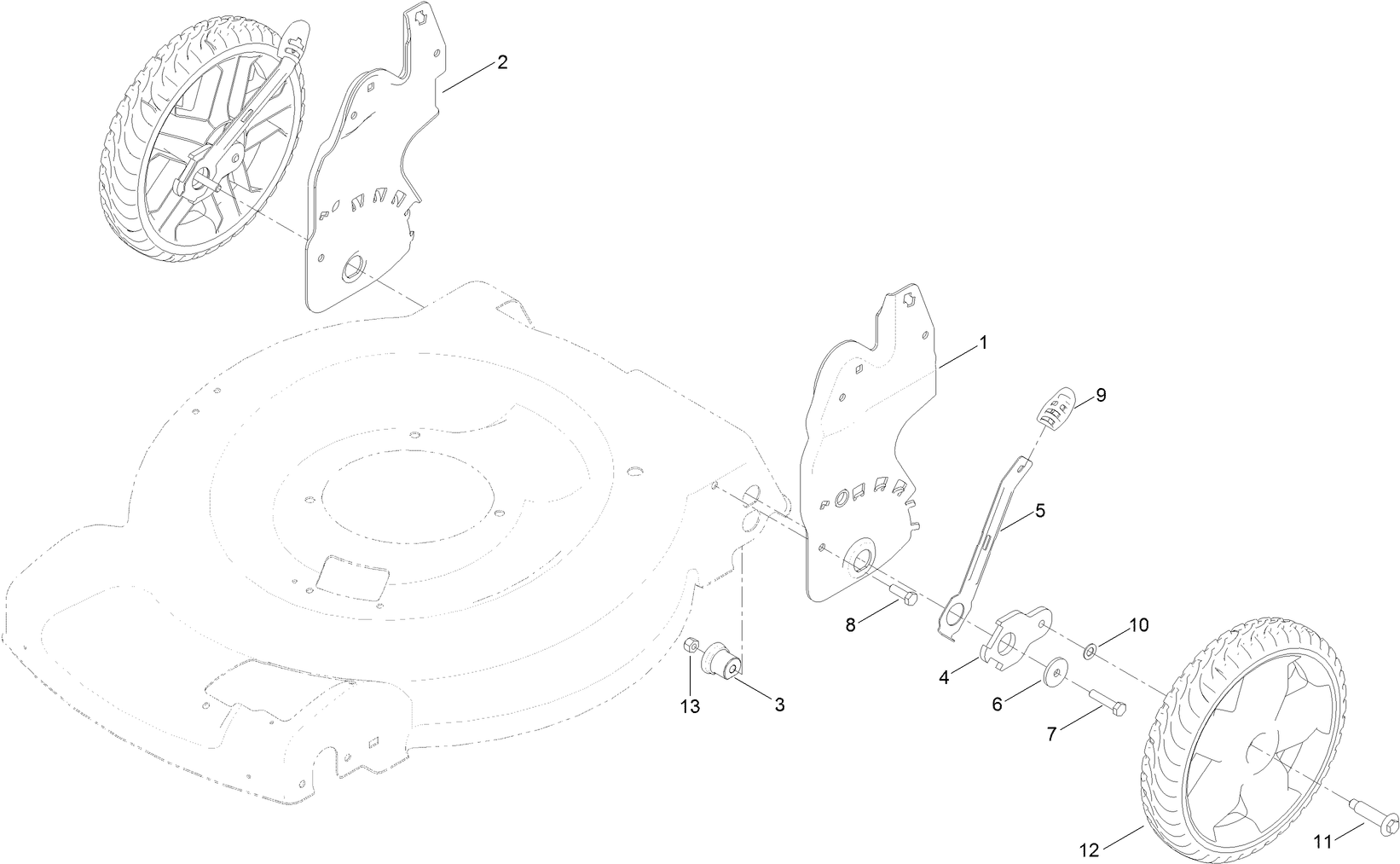 2
1
9
5
8
10
4
6
7
13
3
12
11