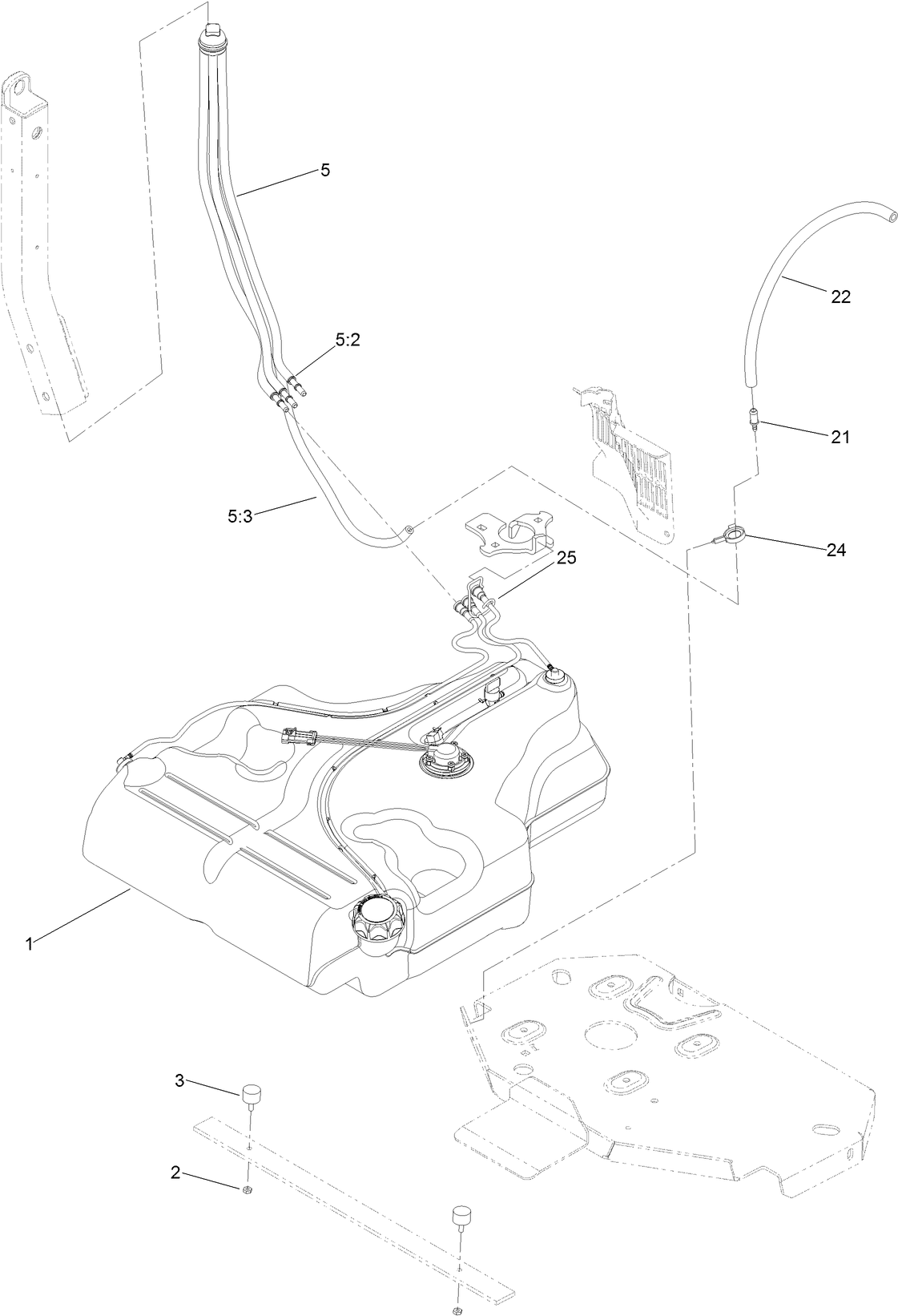 5

22

5:2

21

5:3

24

25

1

3

2