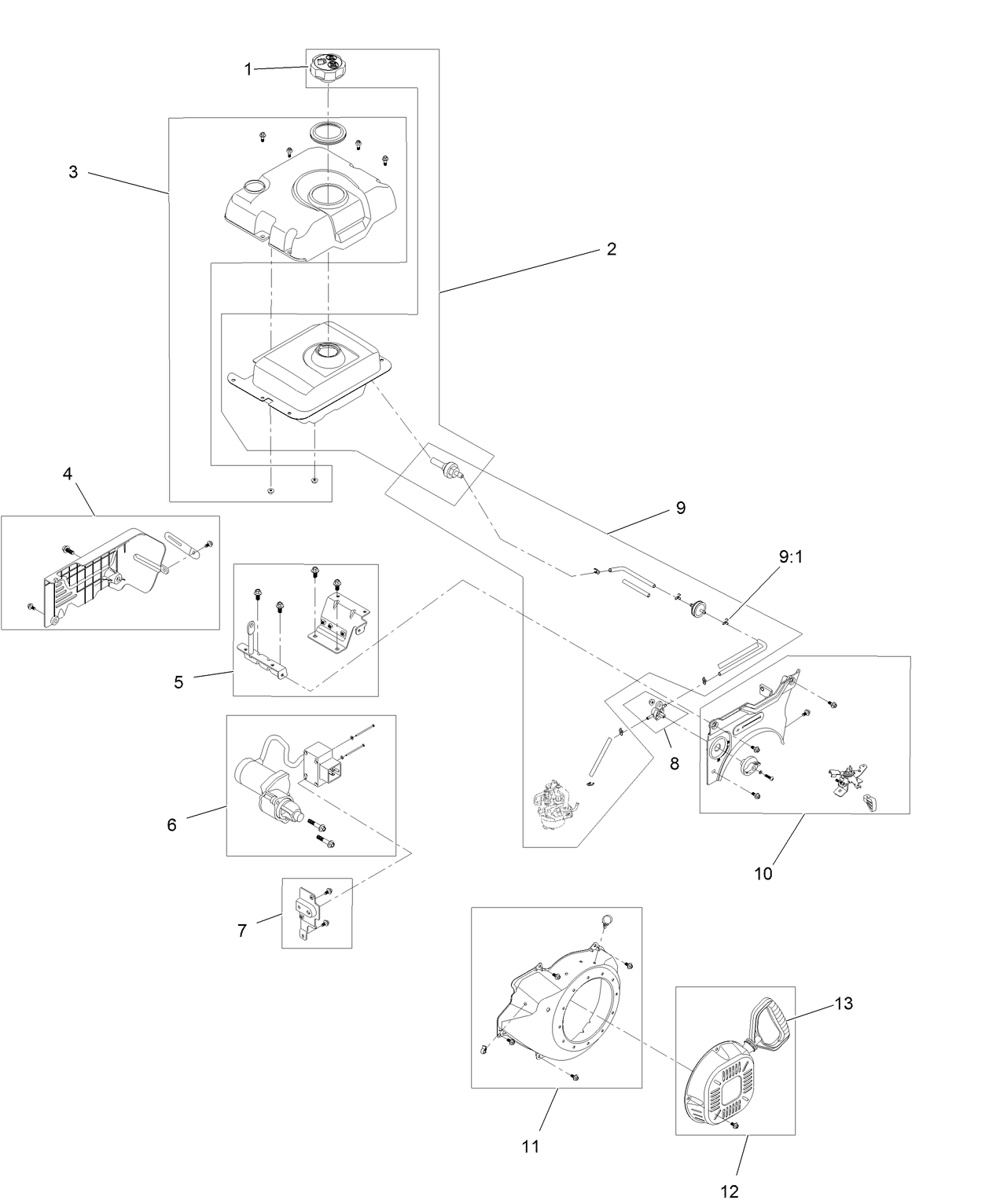 1
3
2
4
9
9:1
5
8
6
10
7
13
11
12