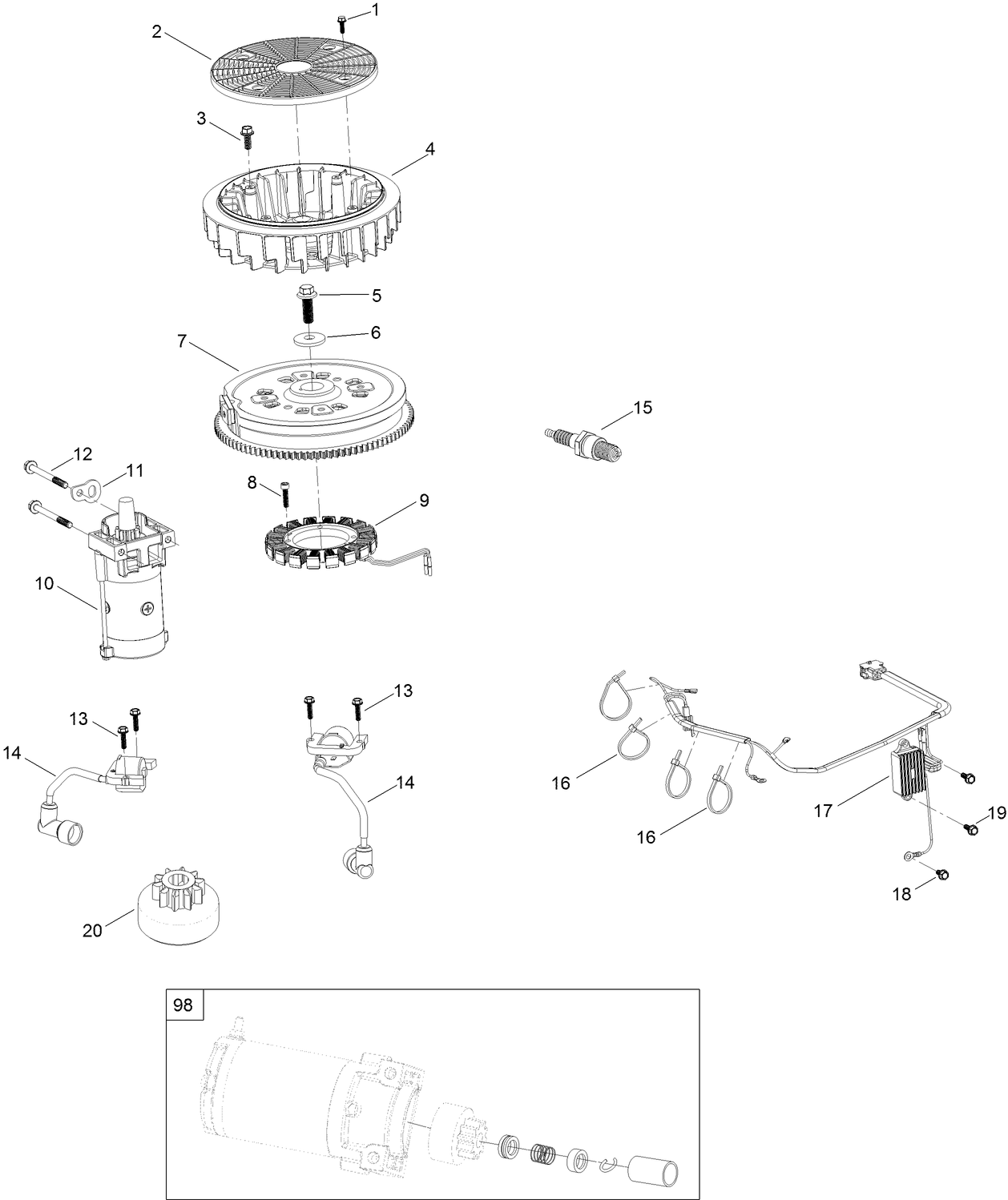 1
2
3
4
5
6
7
15
12
11
8
9
10
13
13
14
14
16
16
17
19
18
20
98