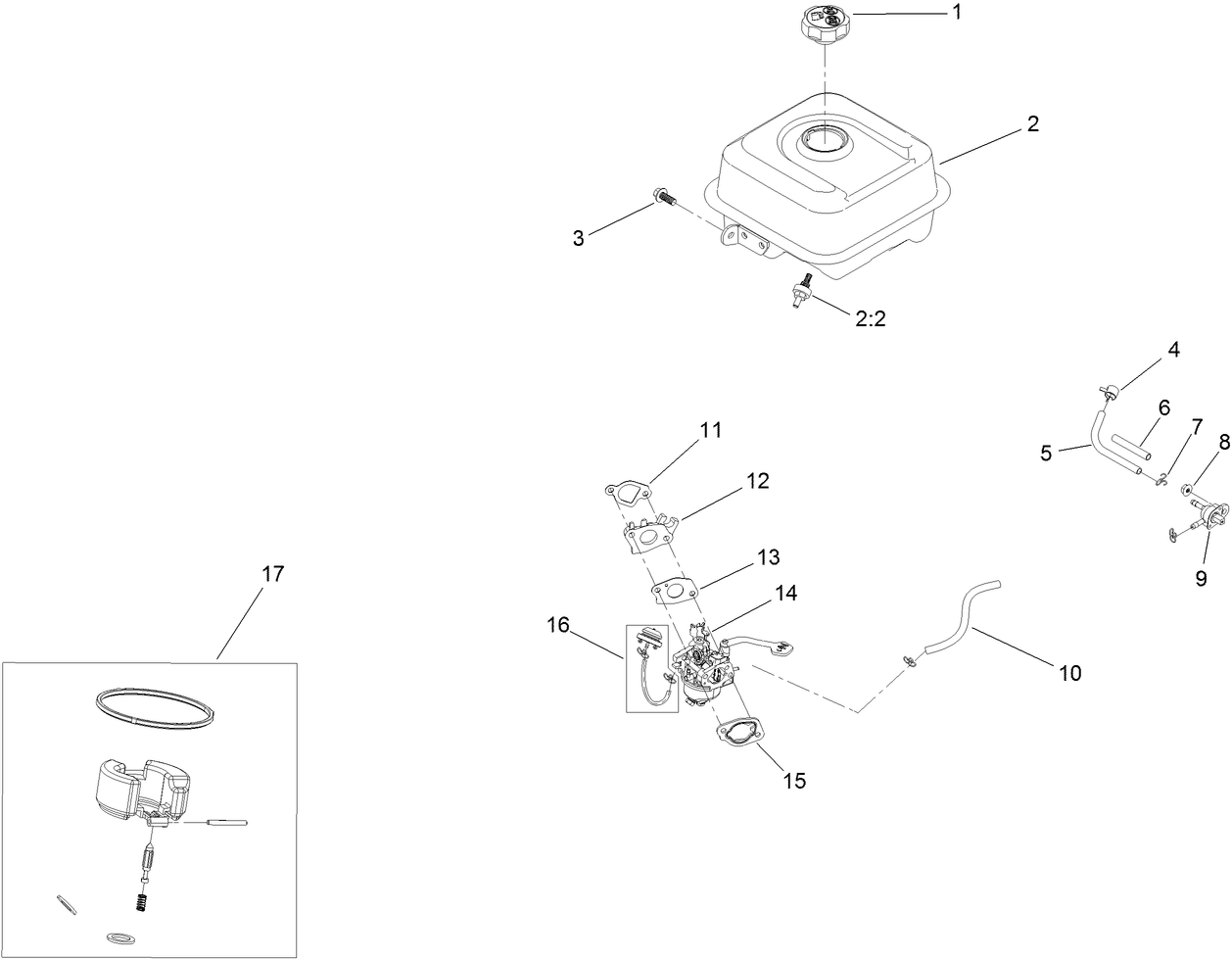 1
2
3
2:2
4
6
7
8
5
9
11
12
13
14
16
10
15
17