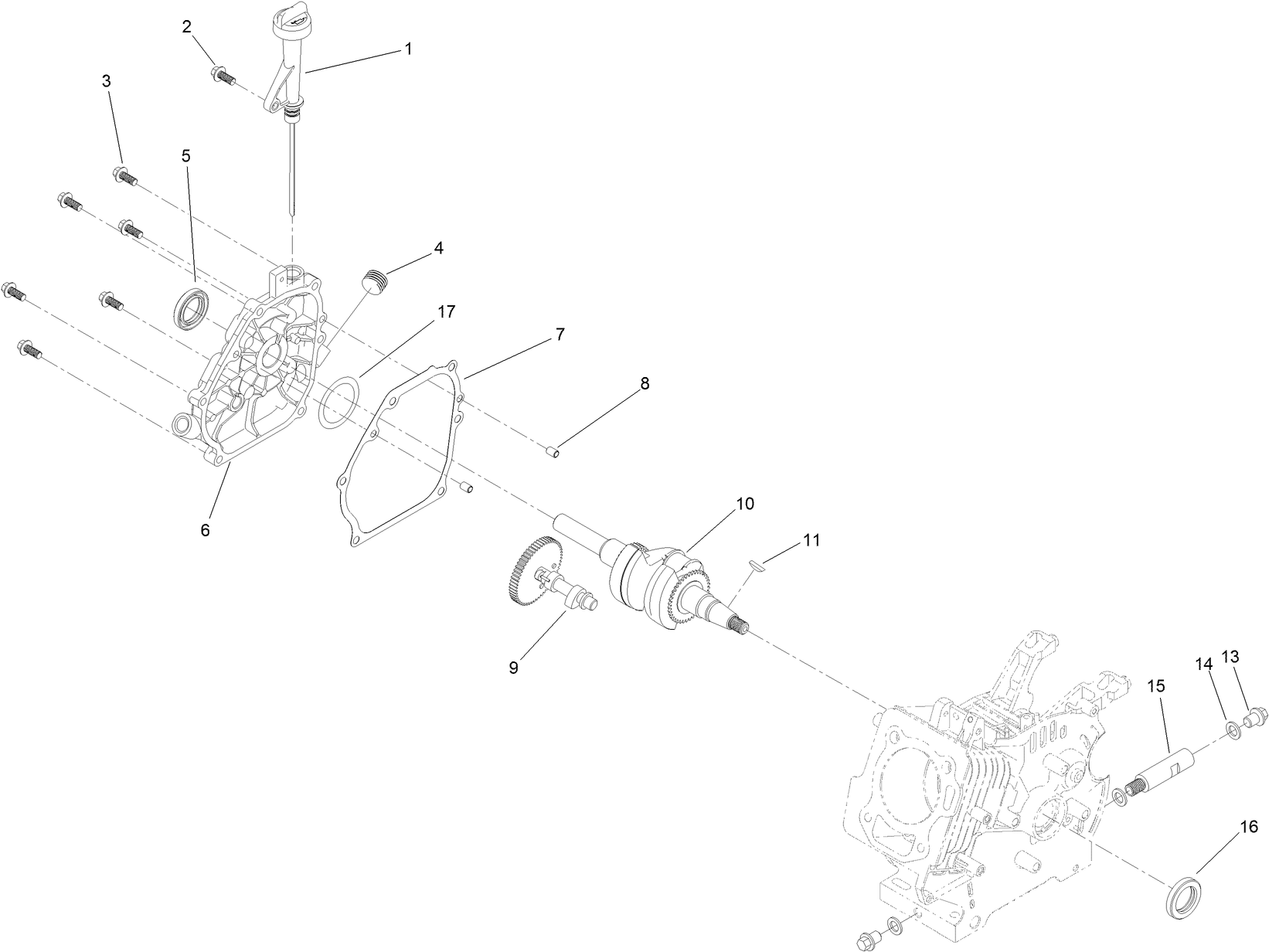 2
1
3
5
4
17
7
8
6
10
11
9
14
13
15
16