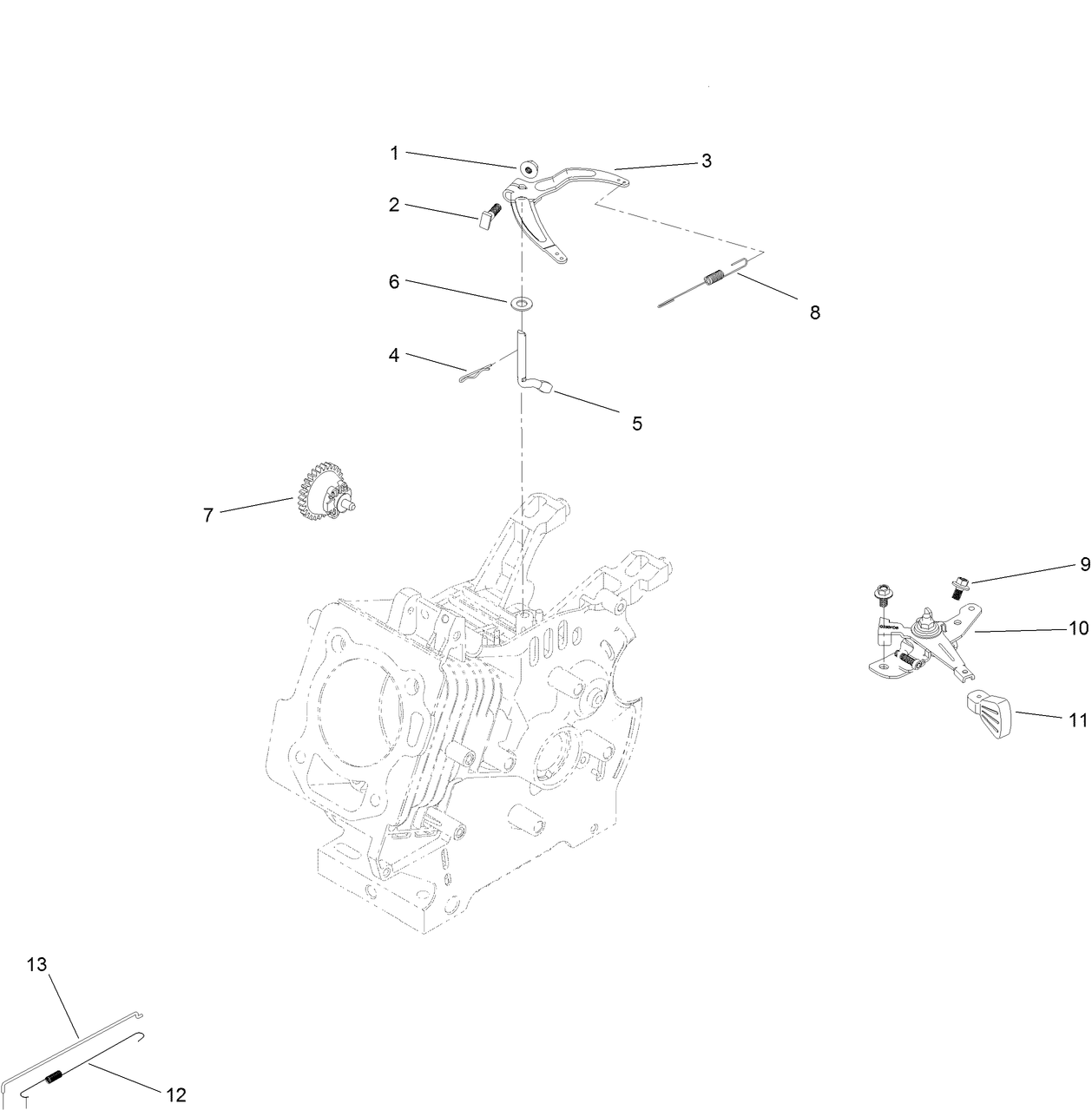 1
3
2
6
8
4
5
7
9
10
11
13
12