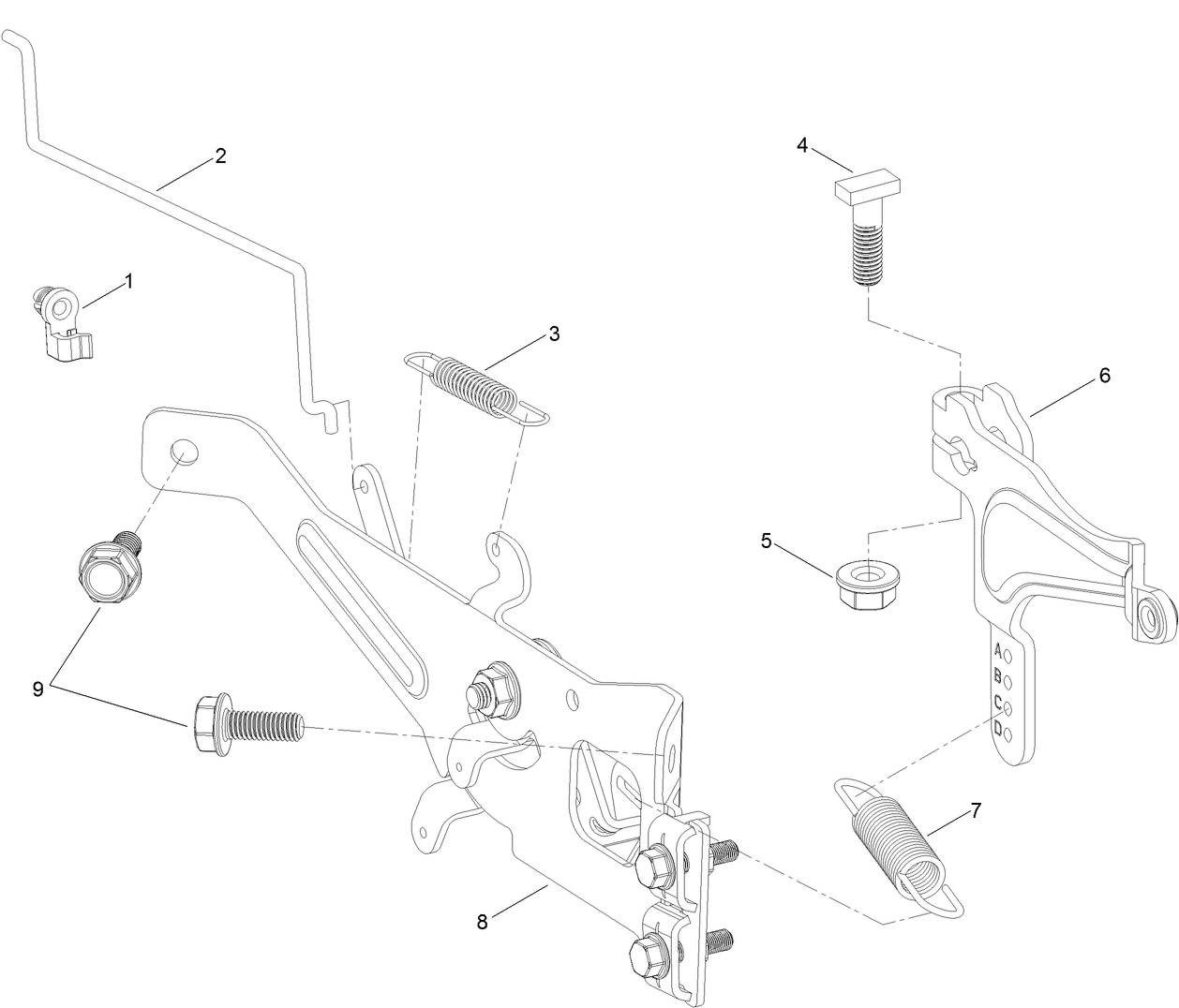 2
4
1
3
6
5
A
B
C
D
9
7
8