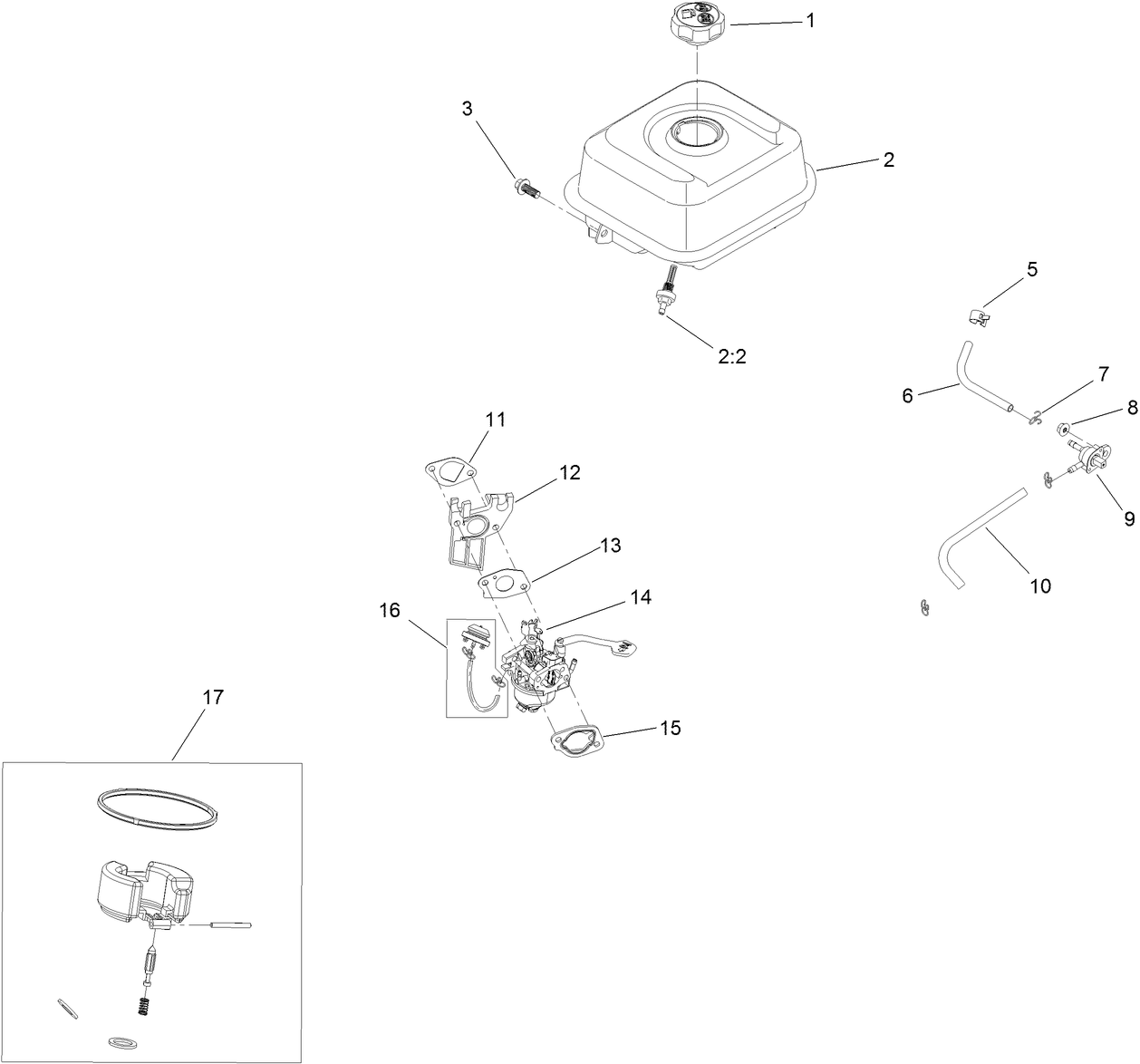 1
3
2
2:2
5
6
7
8
9
10
11
12
13
14
16
15
17