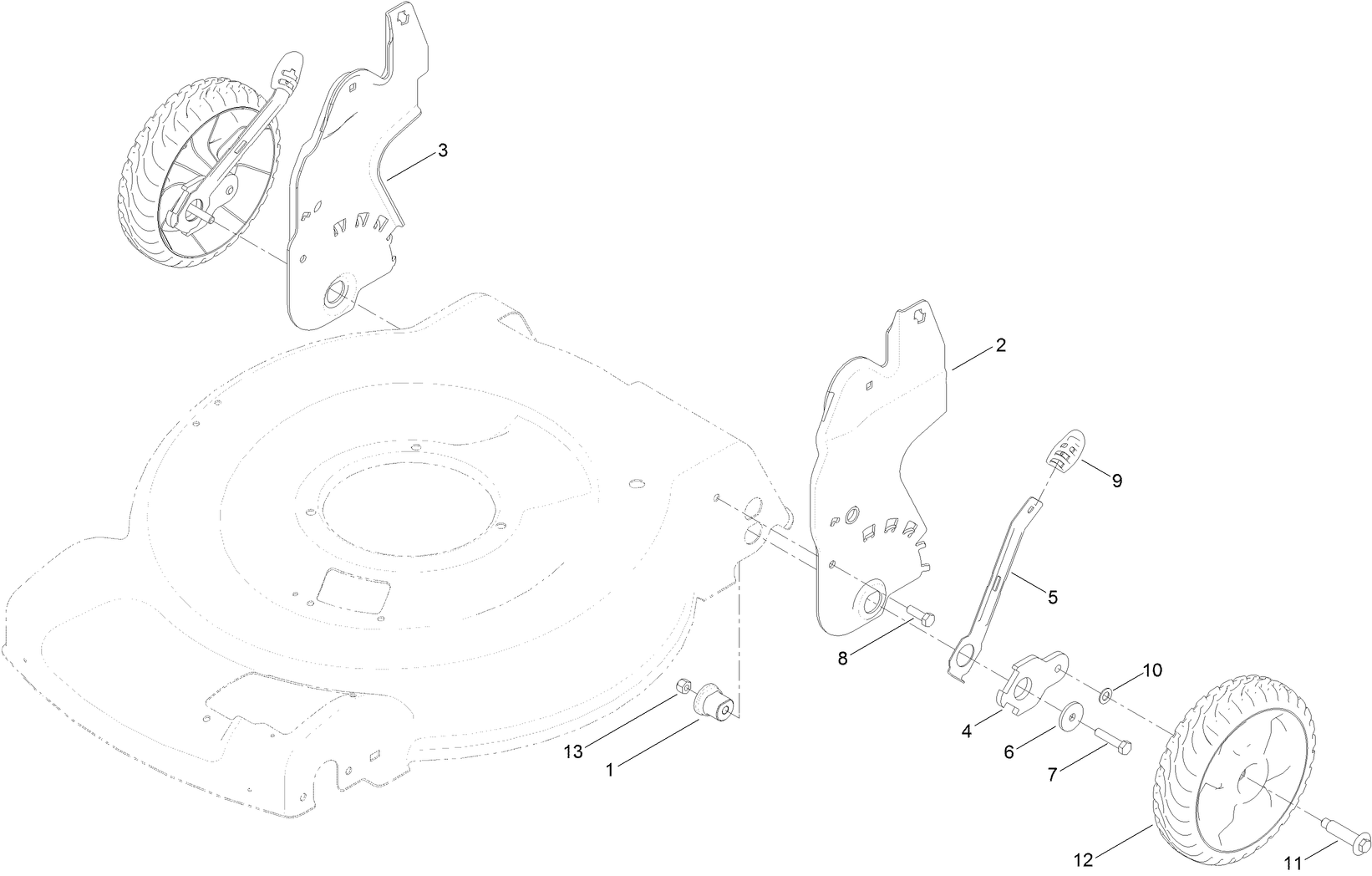 3
2
9
5
8
10
4
6
7
13
1
12
11