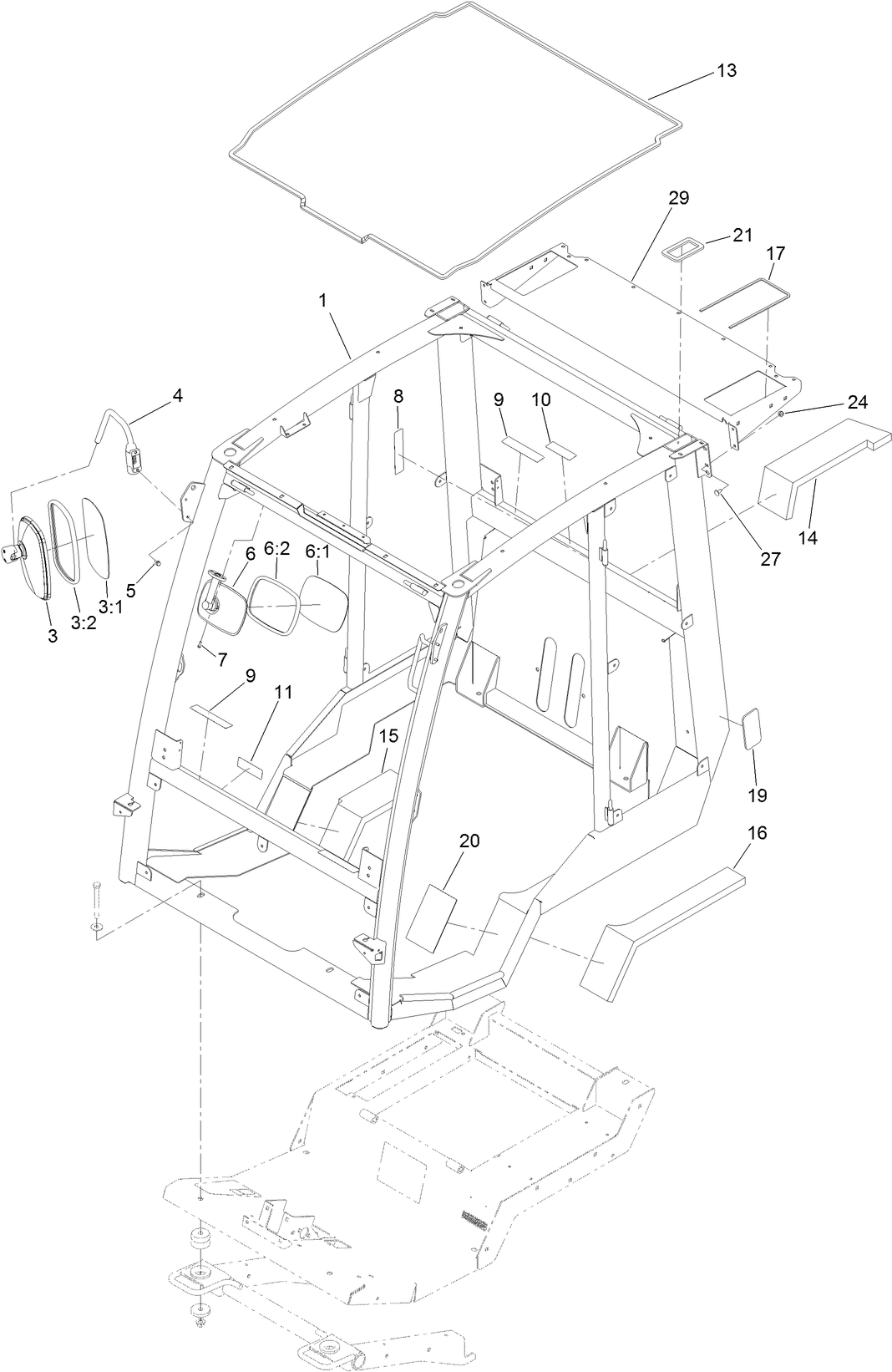 13
29
21
17
1
4
8
9
10
24
14
27
6
6:2
6:1
5
3
3:2
3:1
7
9
11
15
19
16
20