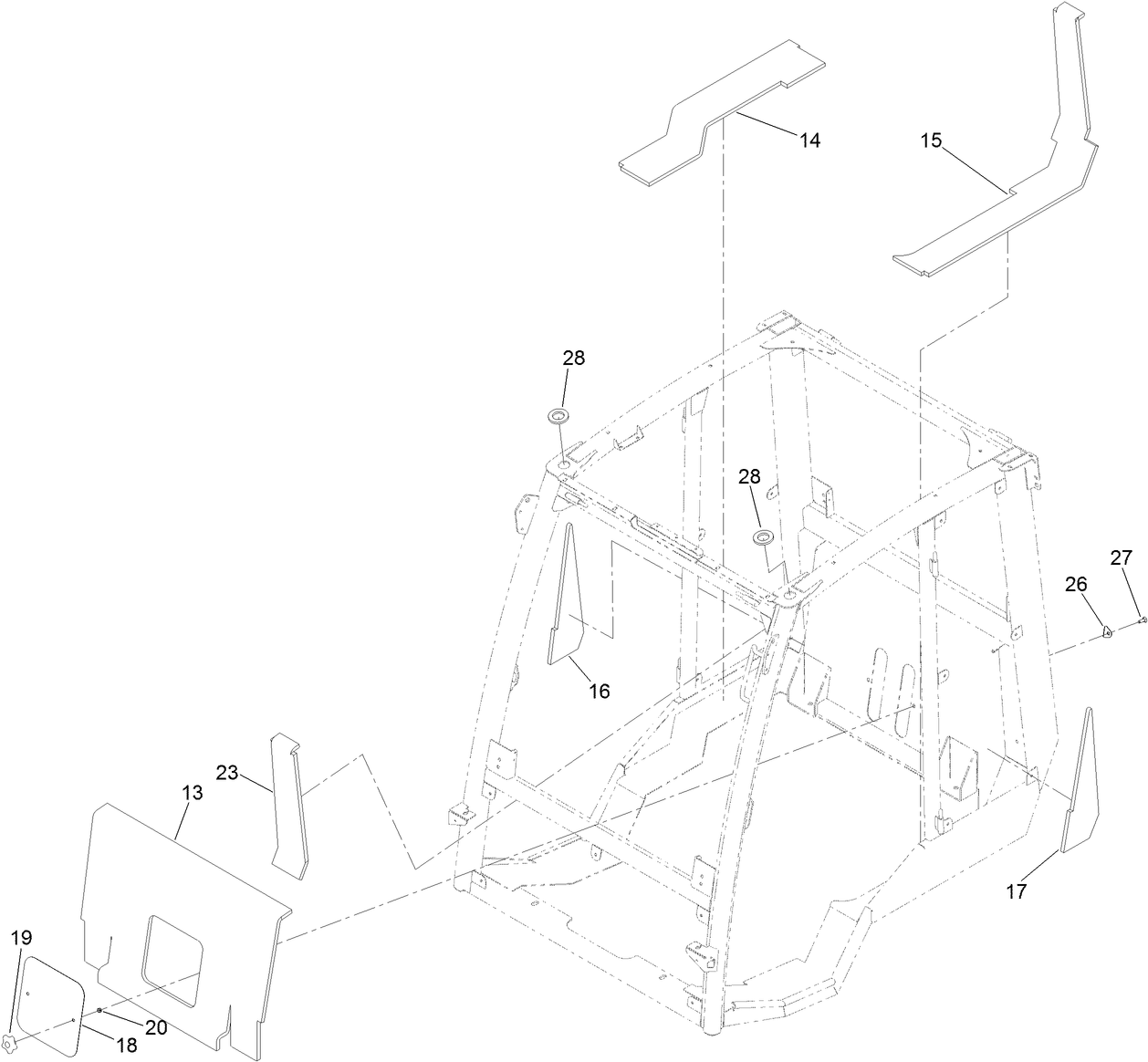 14

15

28

28

27

26

16

23

13

17

19

20

18