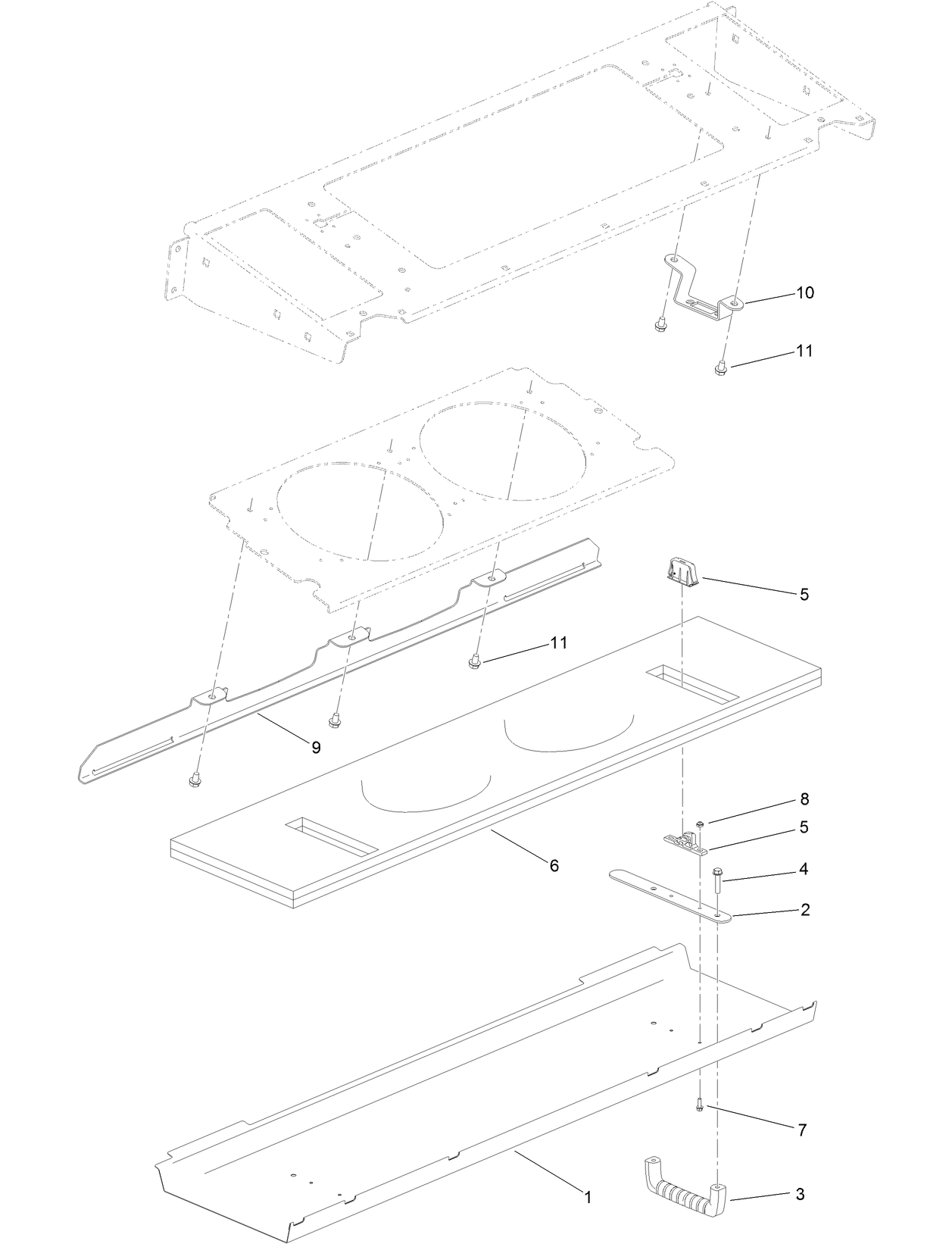 10

11

5

11

9

8

5

6

4

2

7

1

3