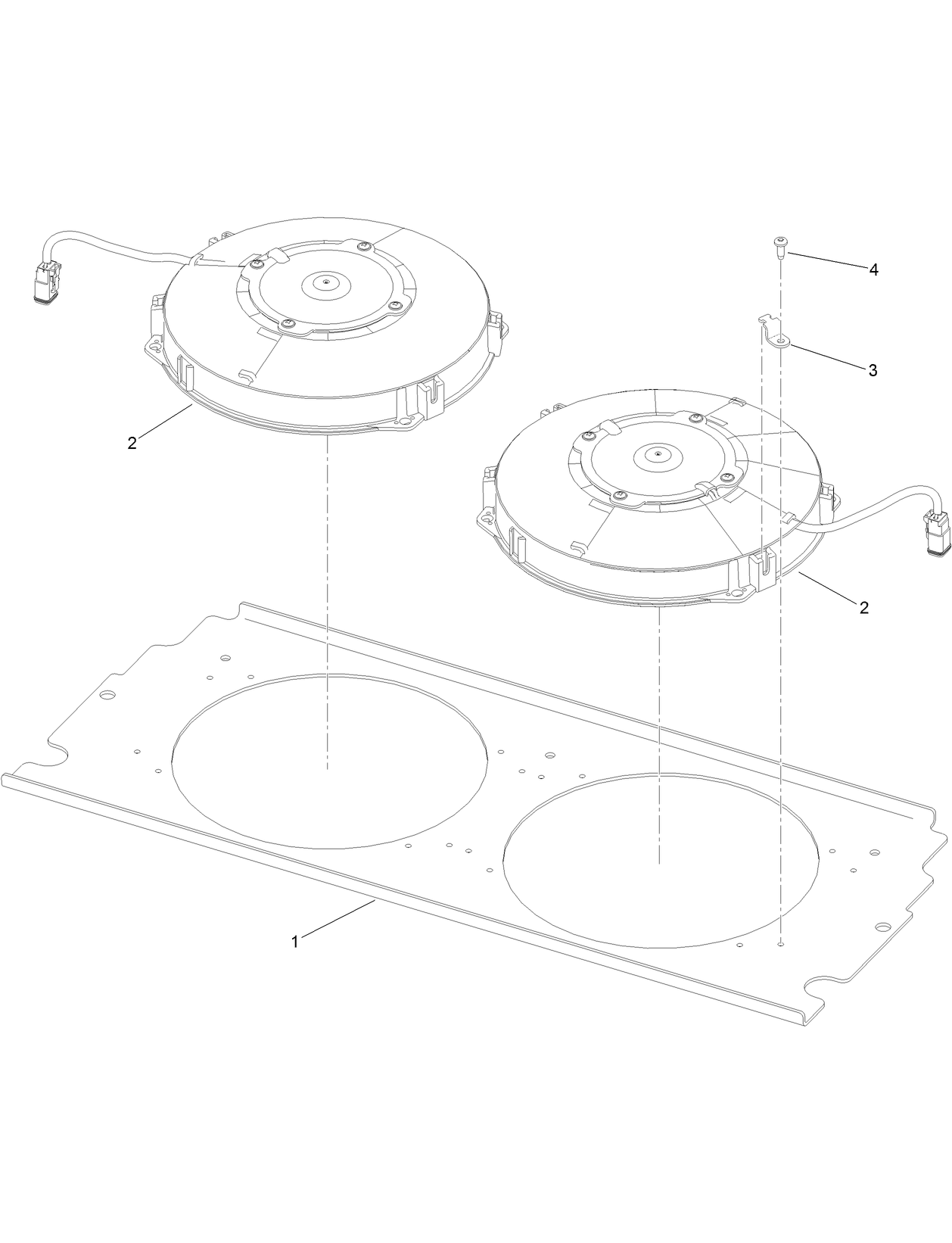 4
3
2
2
1