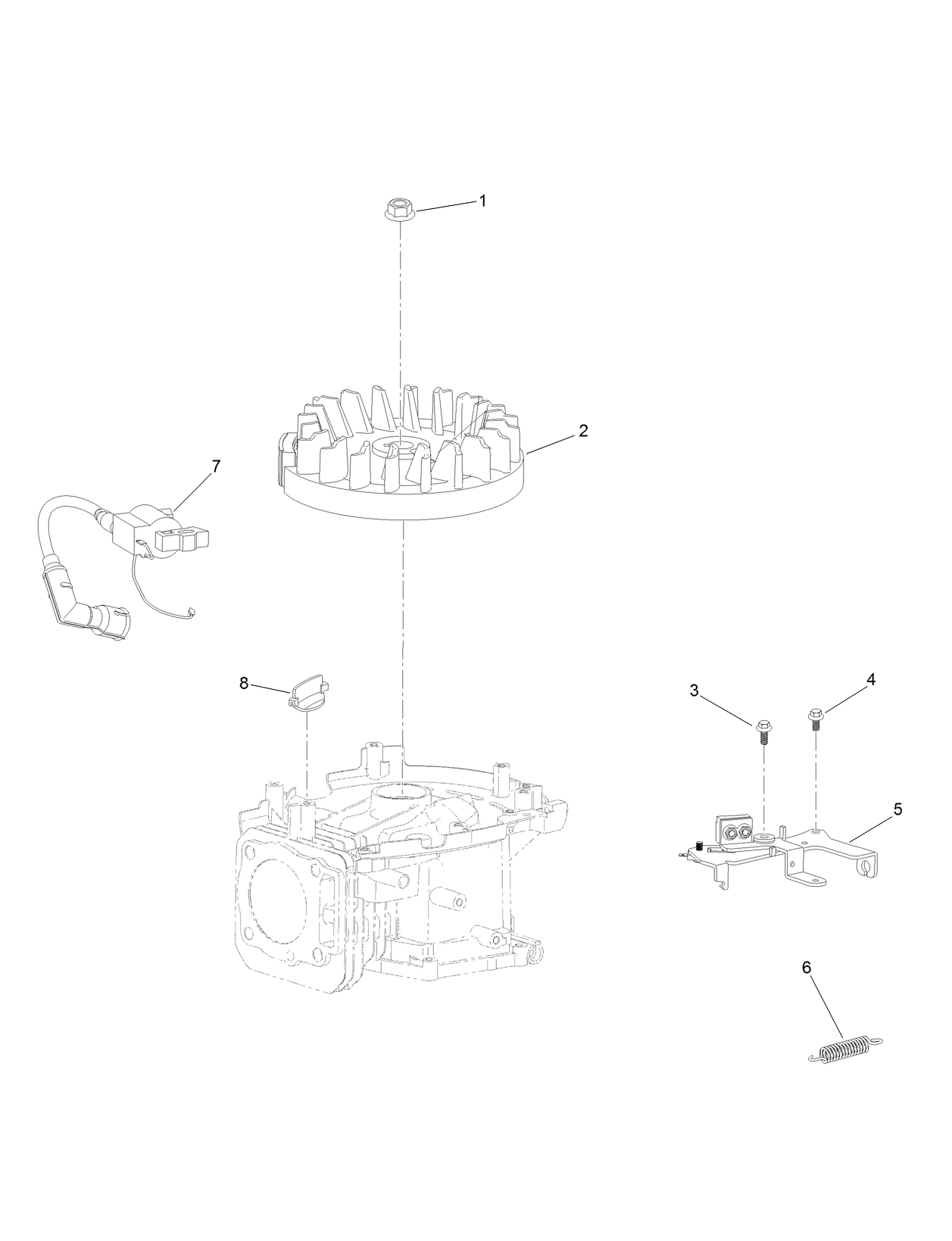 1

2

7

8

3

4

5

6