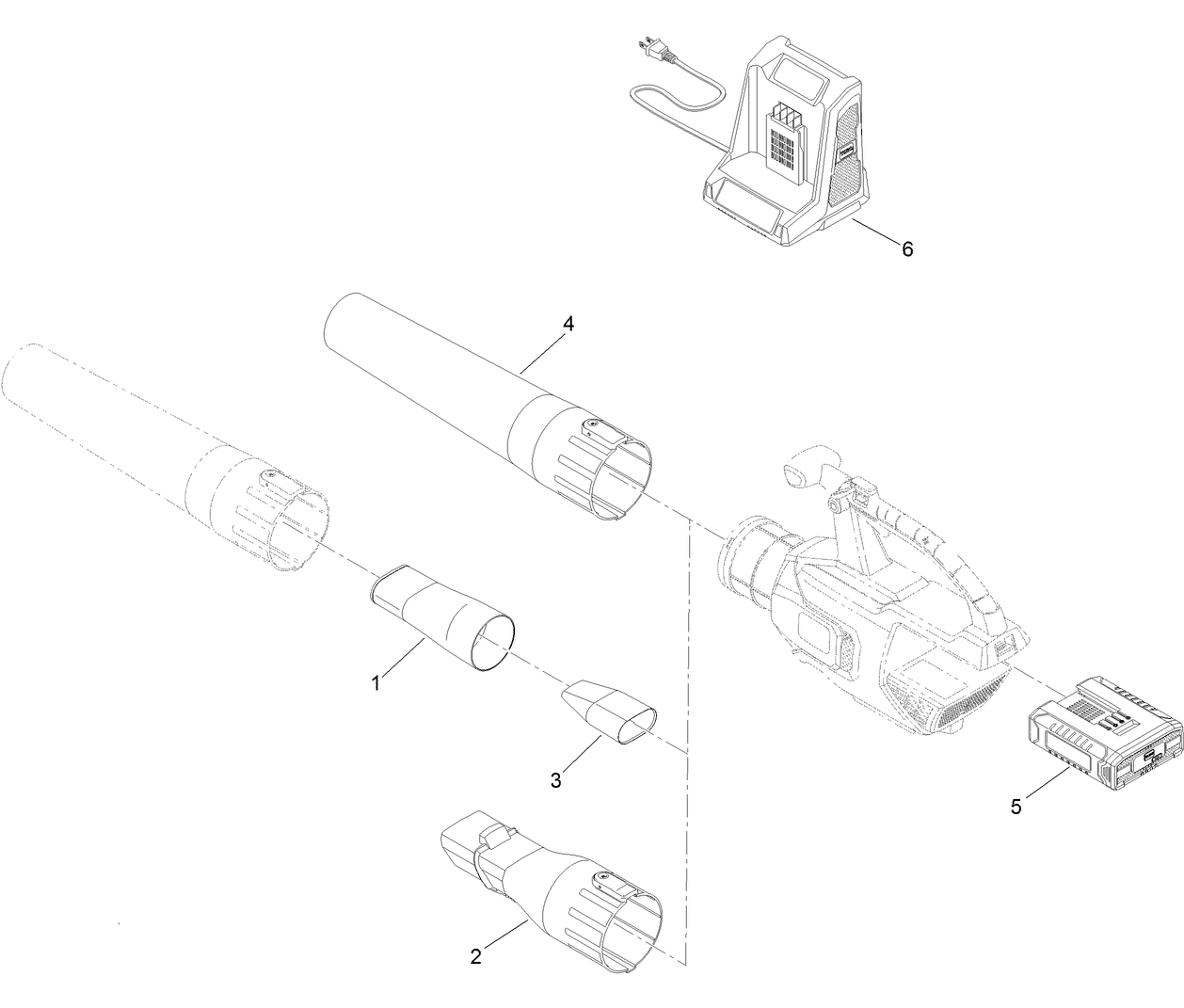 6

4

1

3

5

2