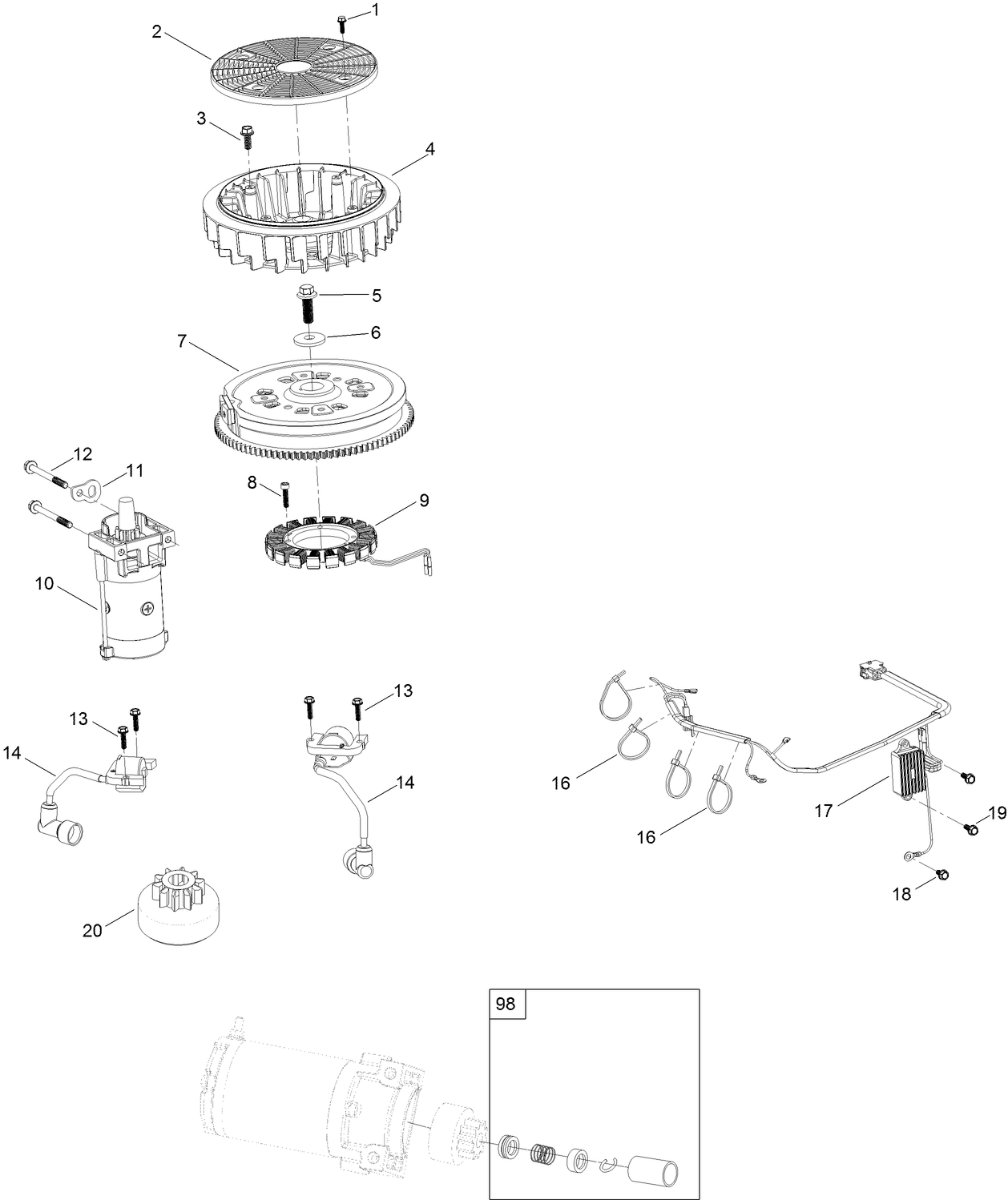 1
2
3
4
5
6
7
12
11
8
9
10
13
13
14
14
16
16
17
19
18
20
98