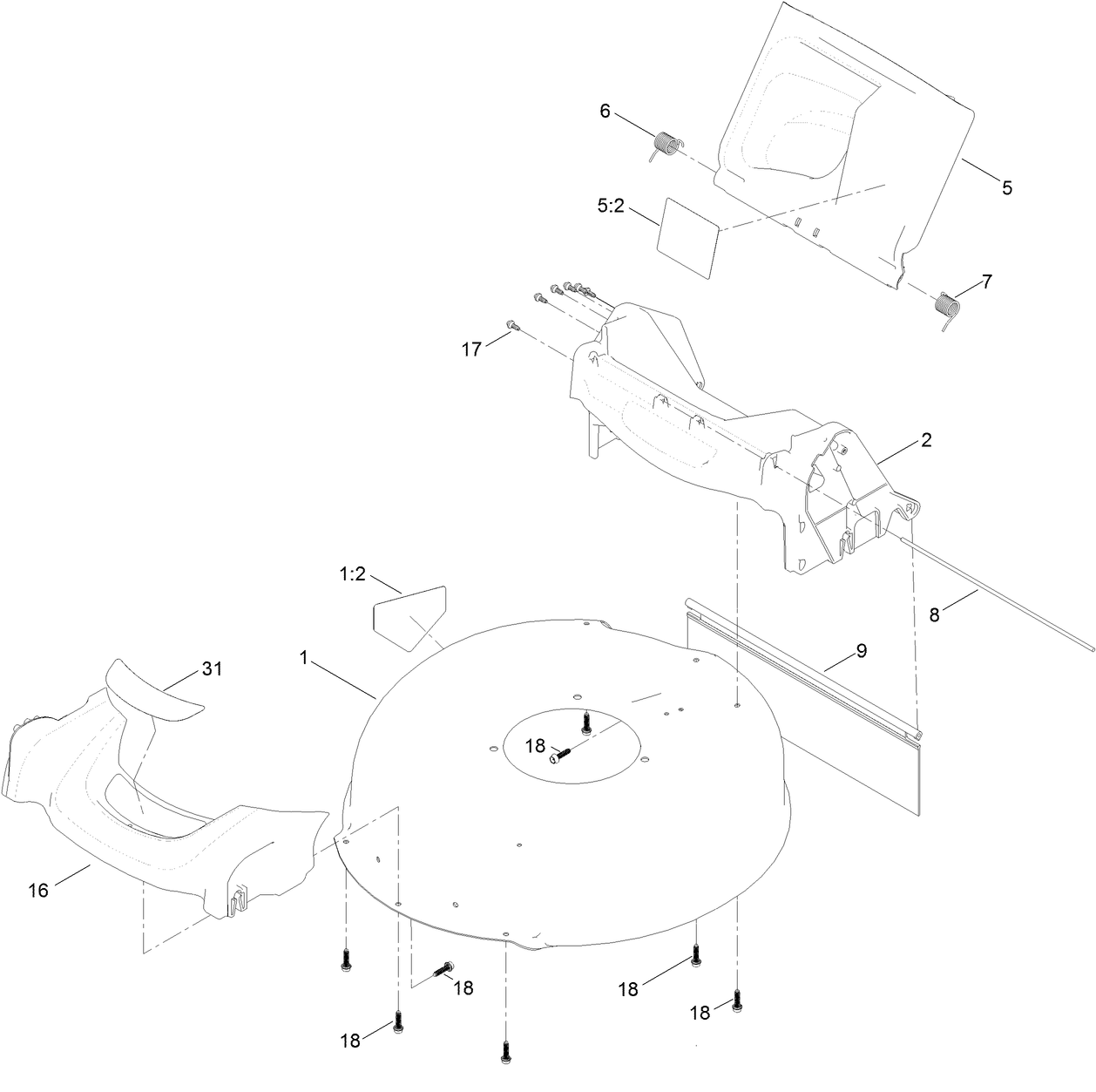 6
5
5:2
7
17
2
1:2
8
9
31
1
18
16
18
18
18
18