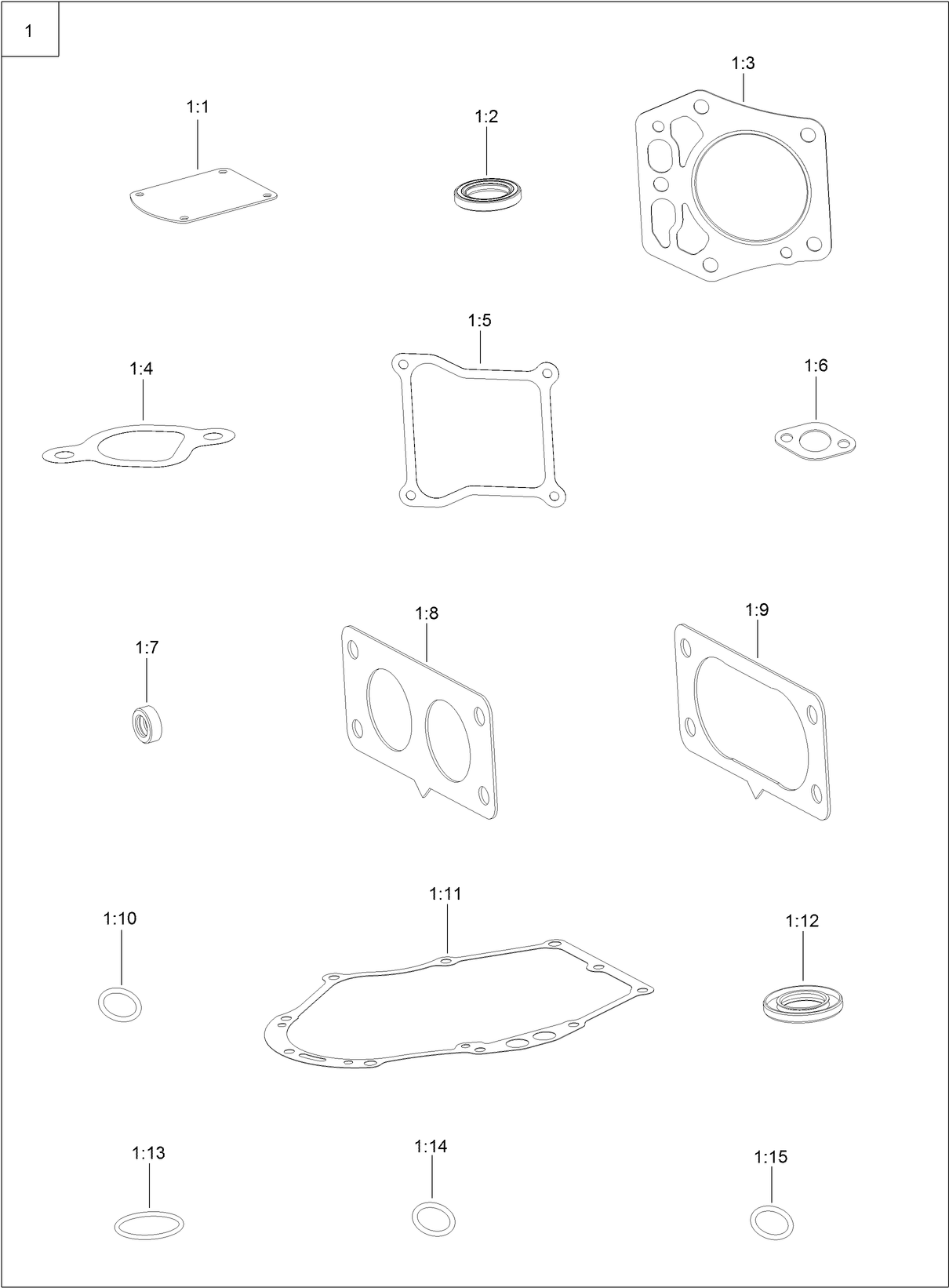 1

1:1

1:2

1:3

1:4

1:5

1:6

1:7

1:8

1:9

1:10

1:11

1:12

1:13

1:14

1:15