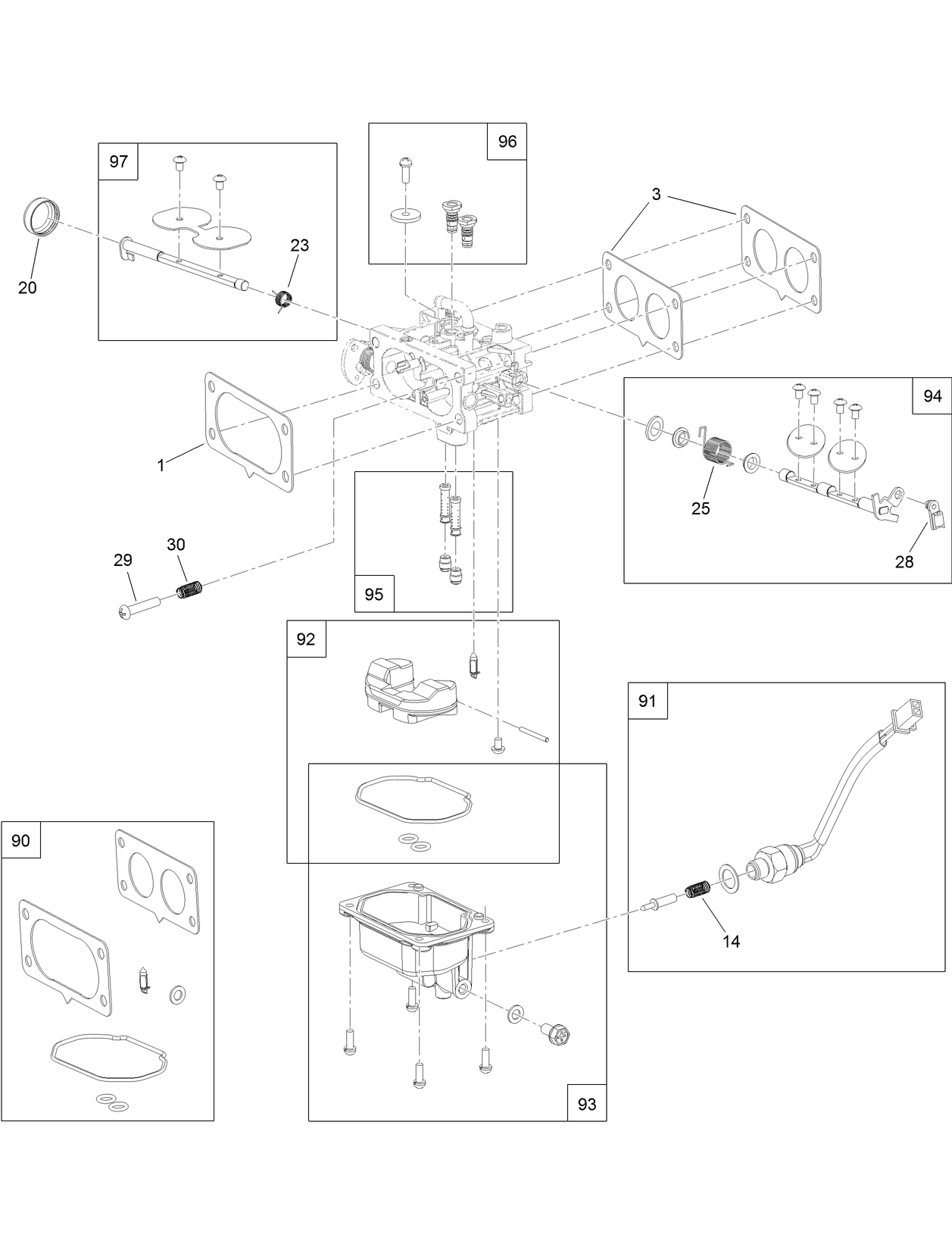 97
96
3
20
23
94
1
25
28
29
30
95
92
91
90
14
93