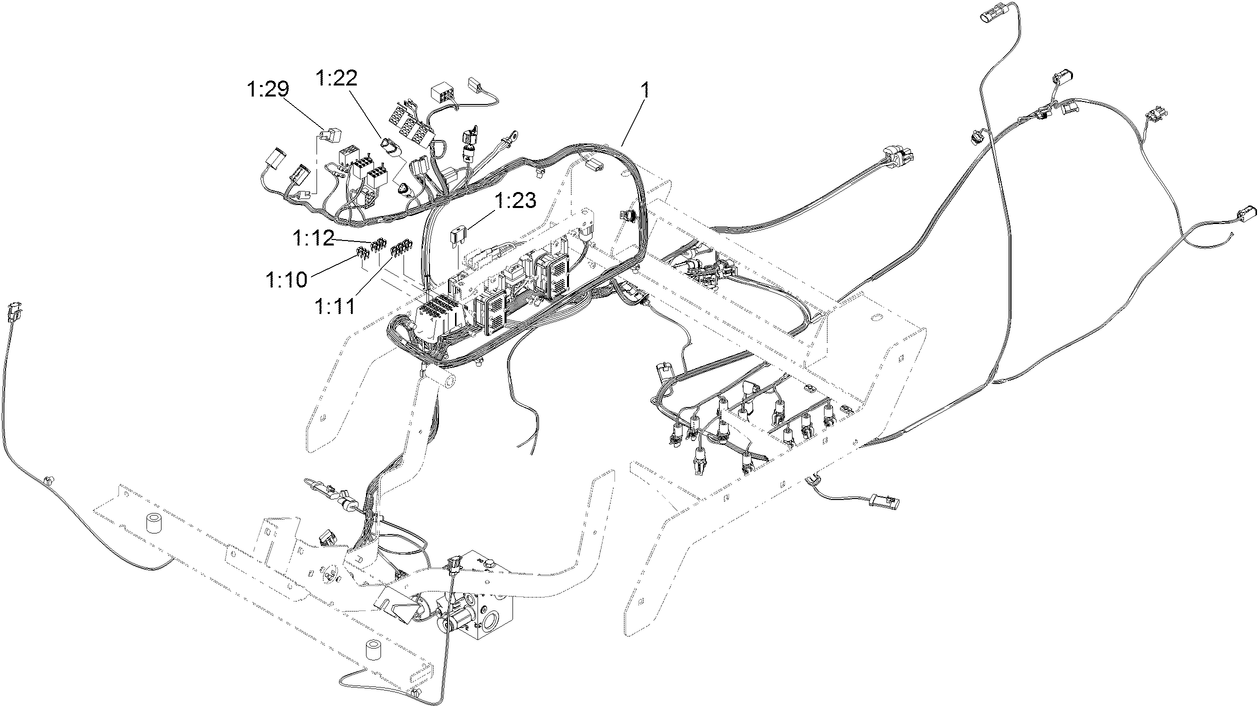 1:29
1:22
1
1:23
1:12
1:10
1:11