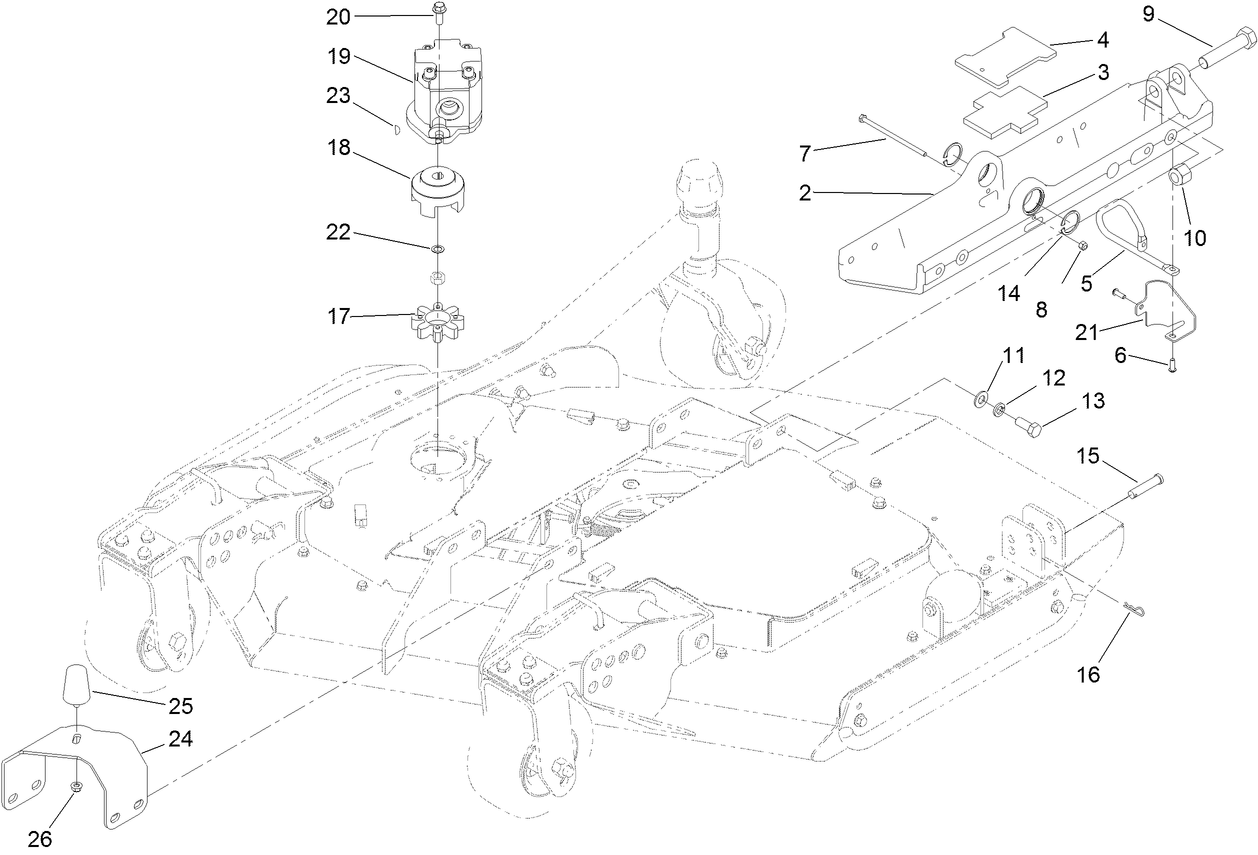 20
19
23
18
22
17
9
4
3
7
2
10
14
8
5
21
6
11
12
13
15
16
25
24
26