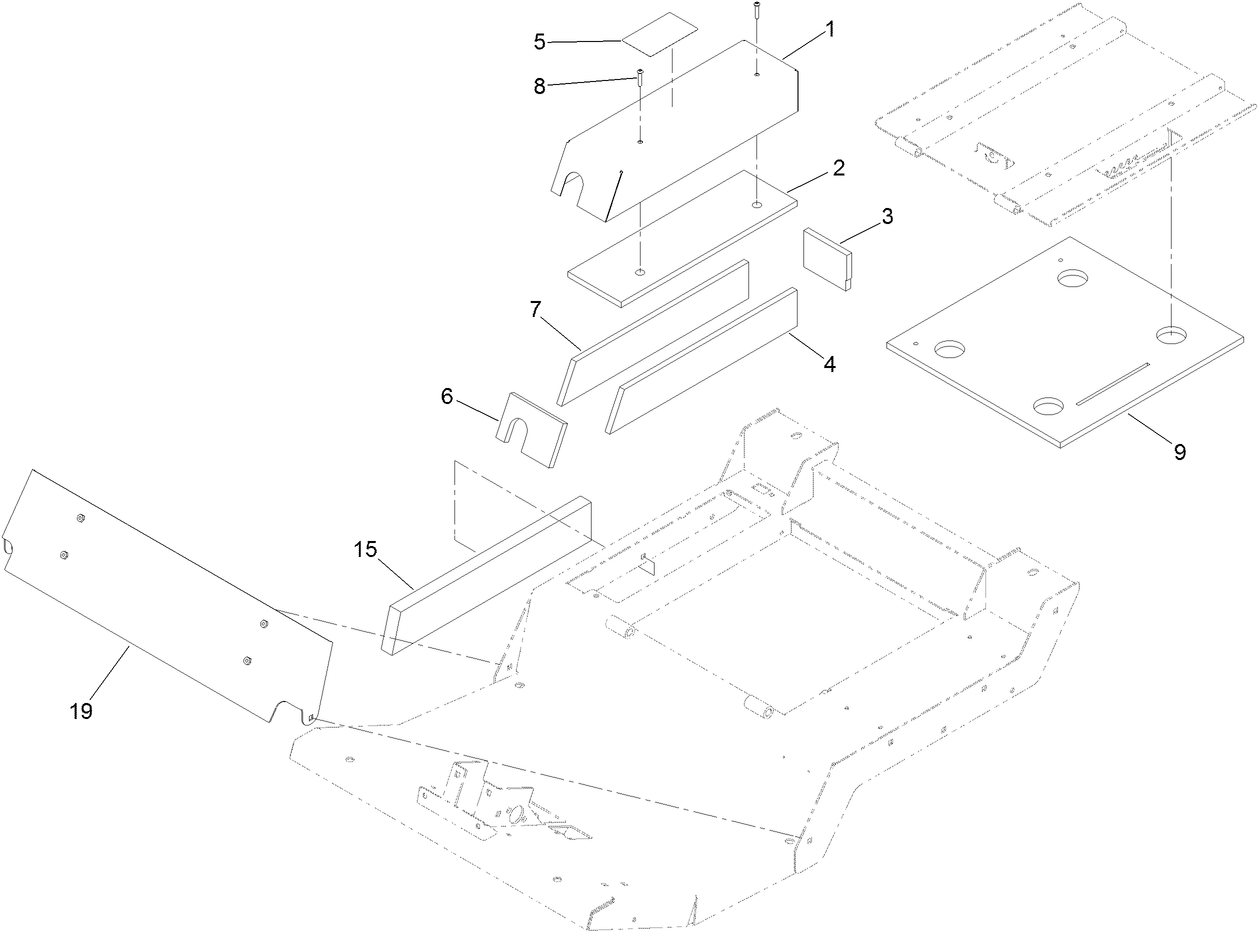 5
1
8
2
3
7
4
6
9
15
19