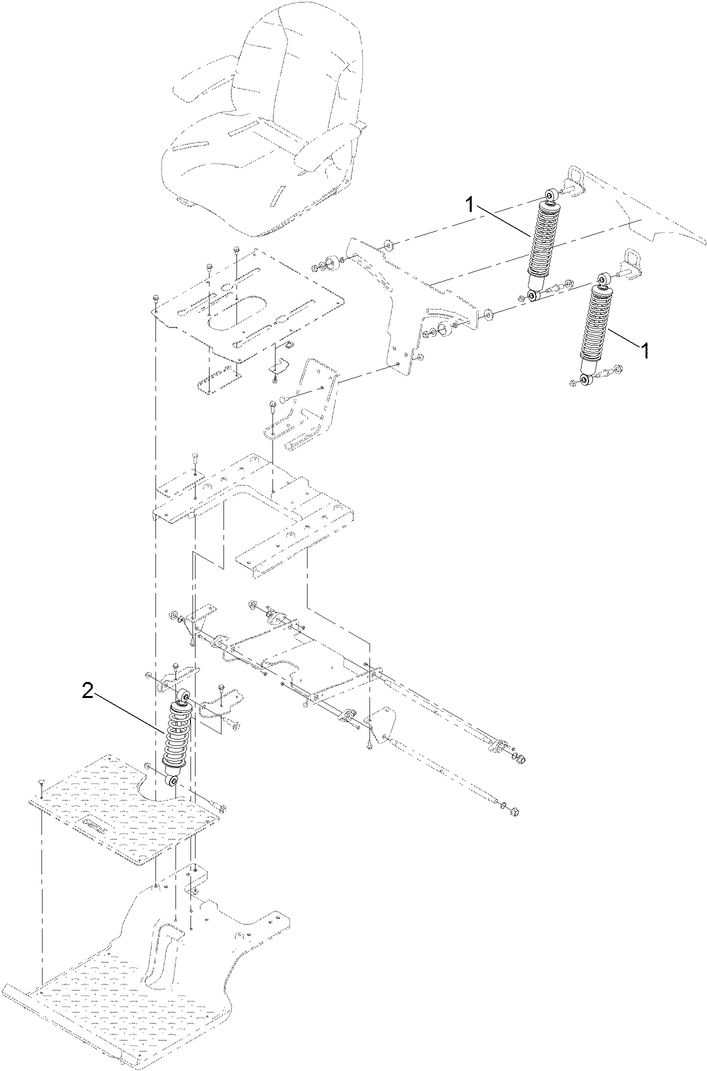 1
1
2