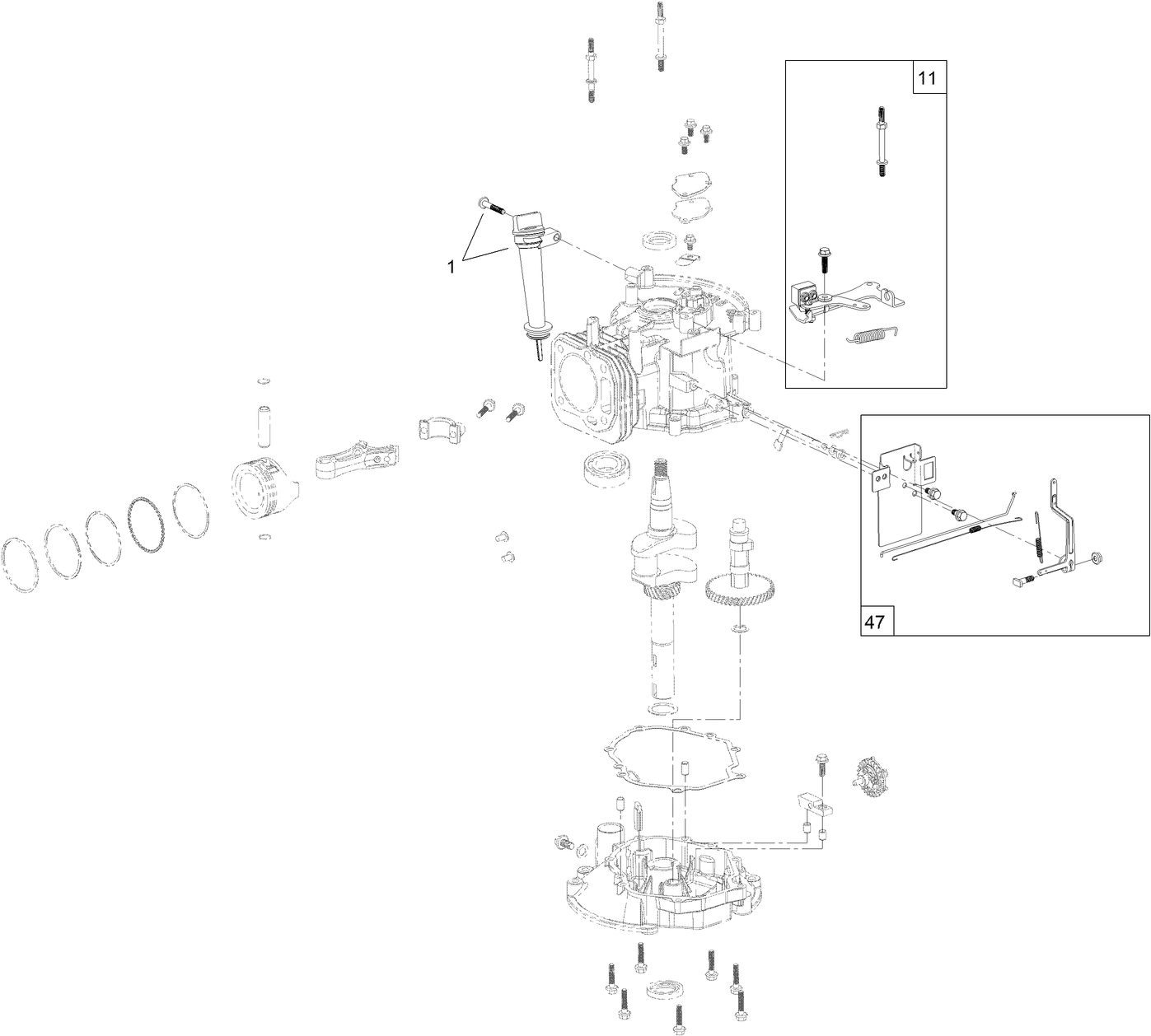 11

1

47