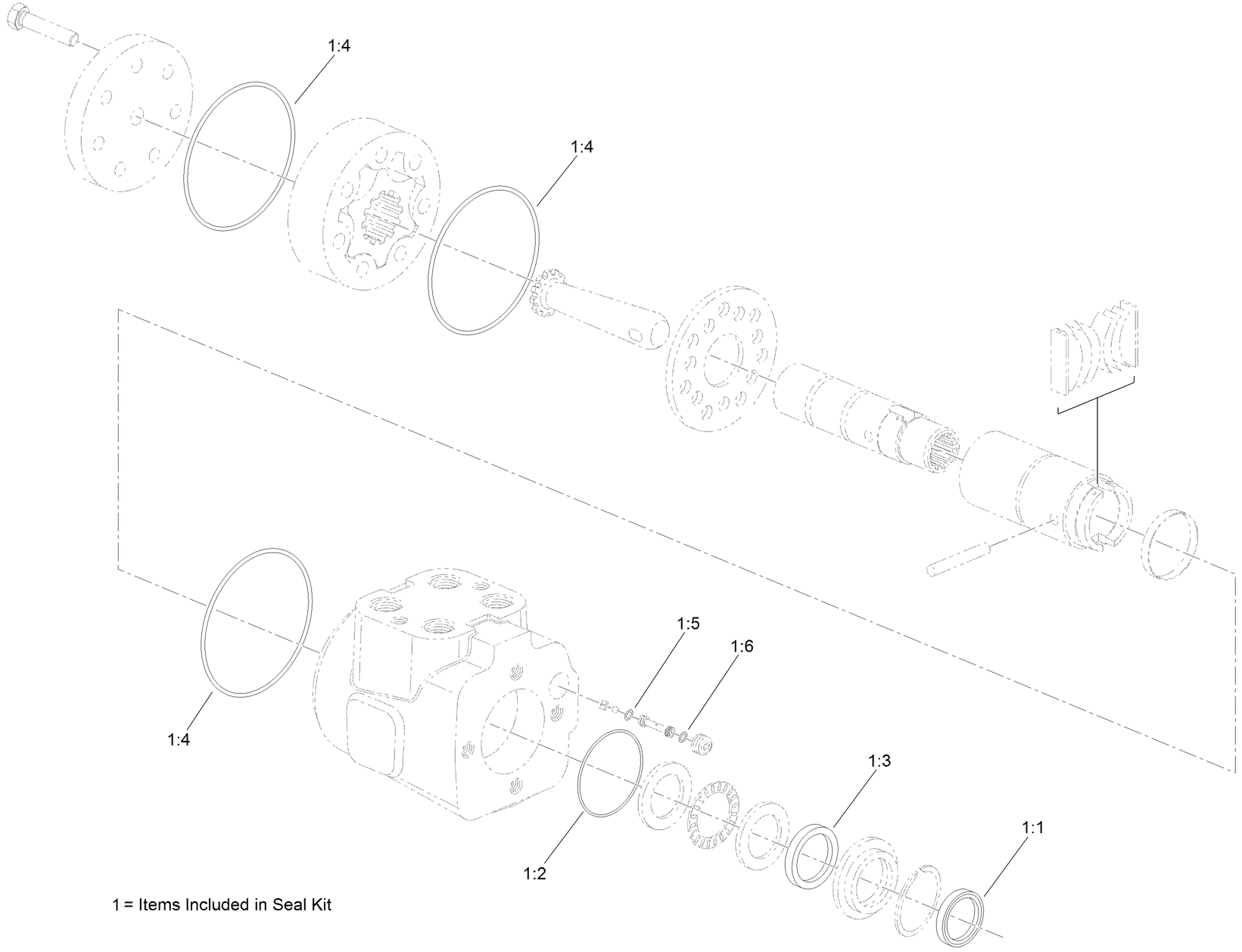 1:4

1:4

1:5

1:6

1:4

1:3

1:1

1:2

1 = Items Included in Seal Kit