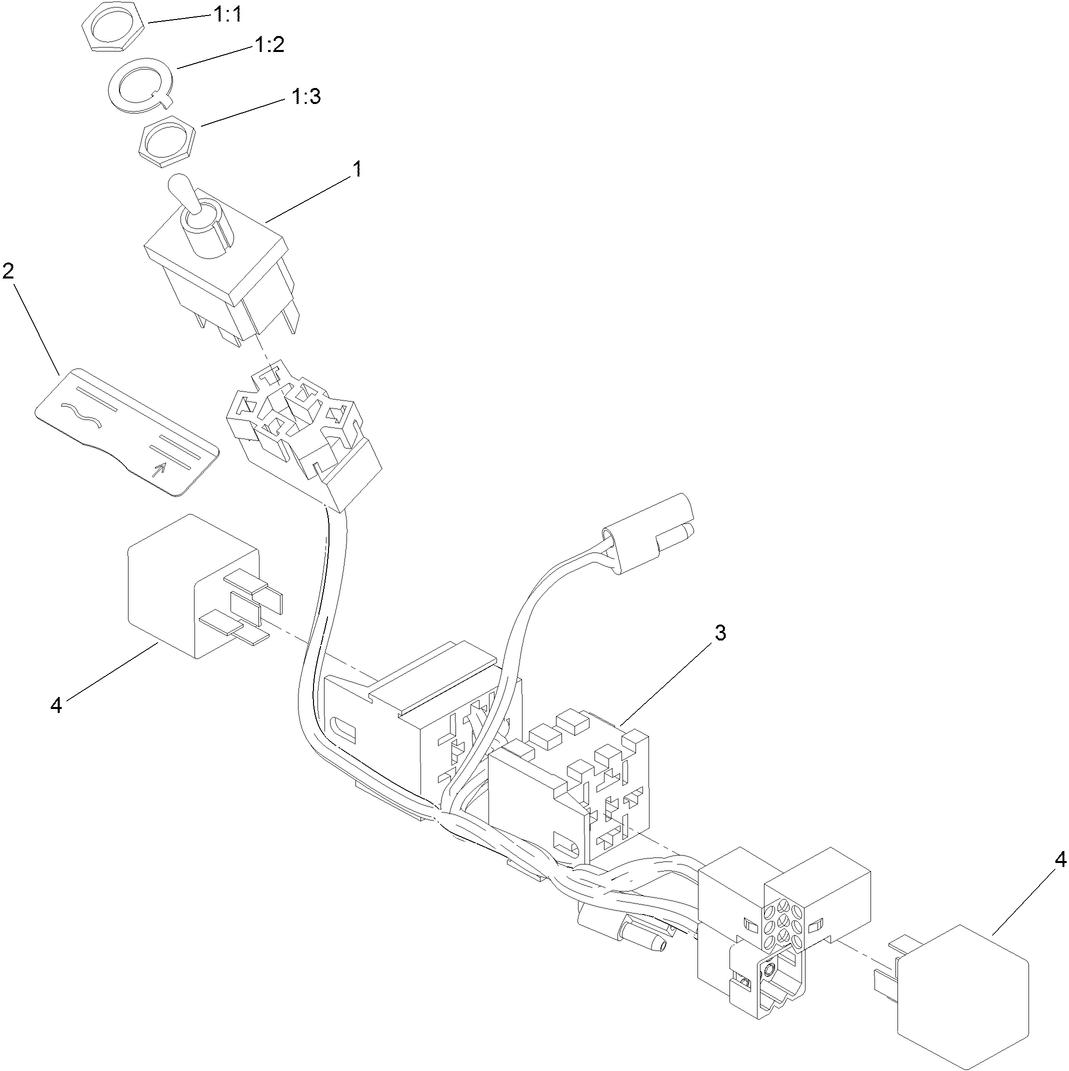 1:1
1:2
1:3
1
2
3
4
4