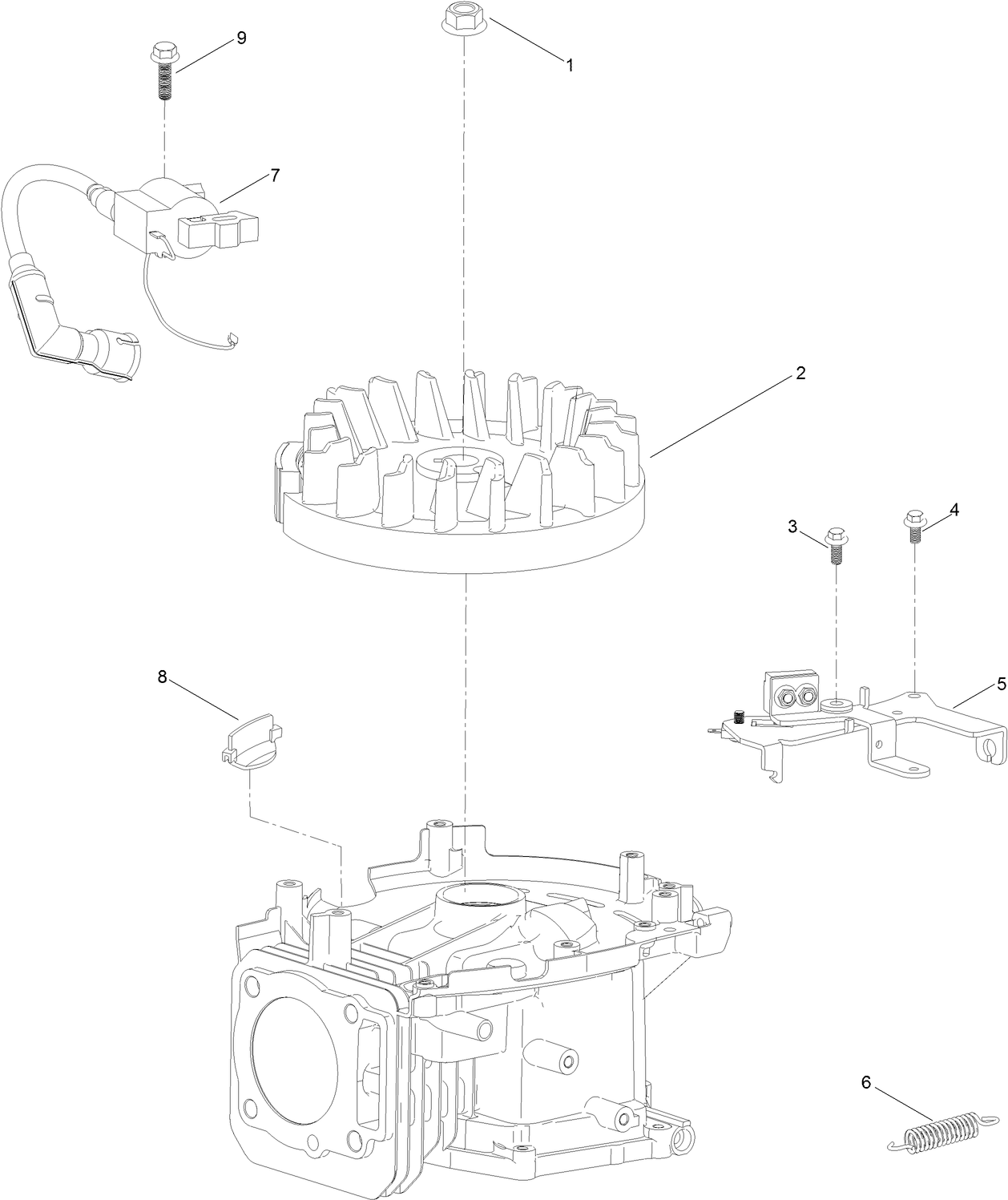 9
1
7
2
3
4
8
5
6