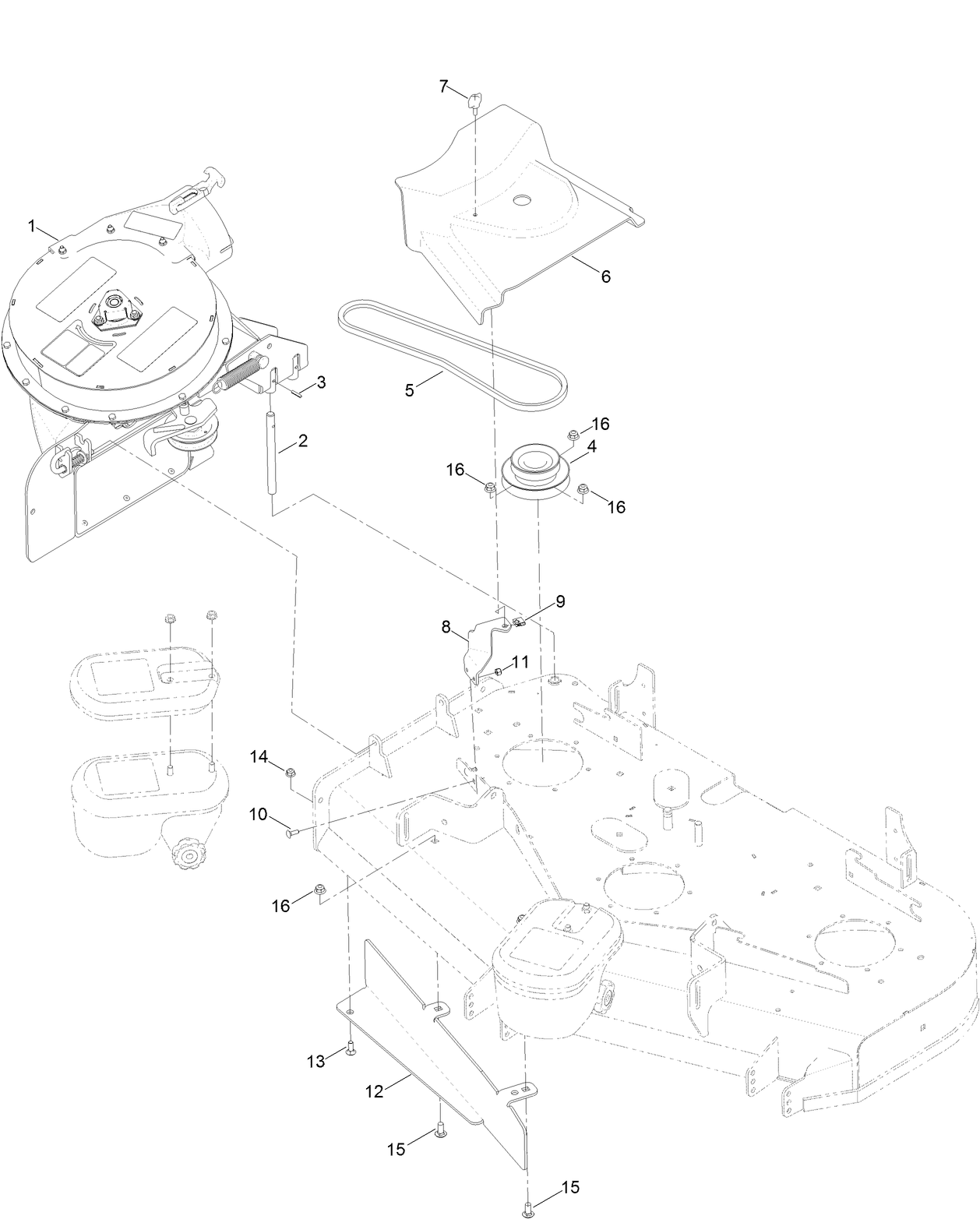 7
1
6
5
3
2
16
4
16
16
9
8
11
14
10
16
13
12
15
15