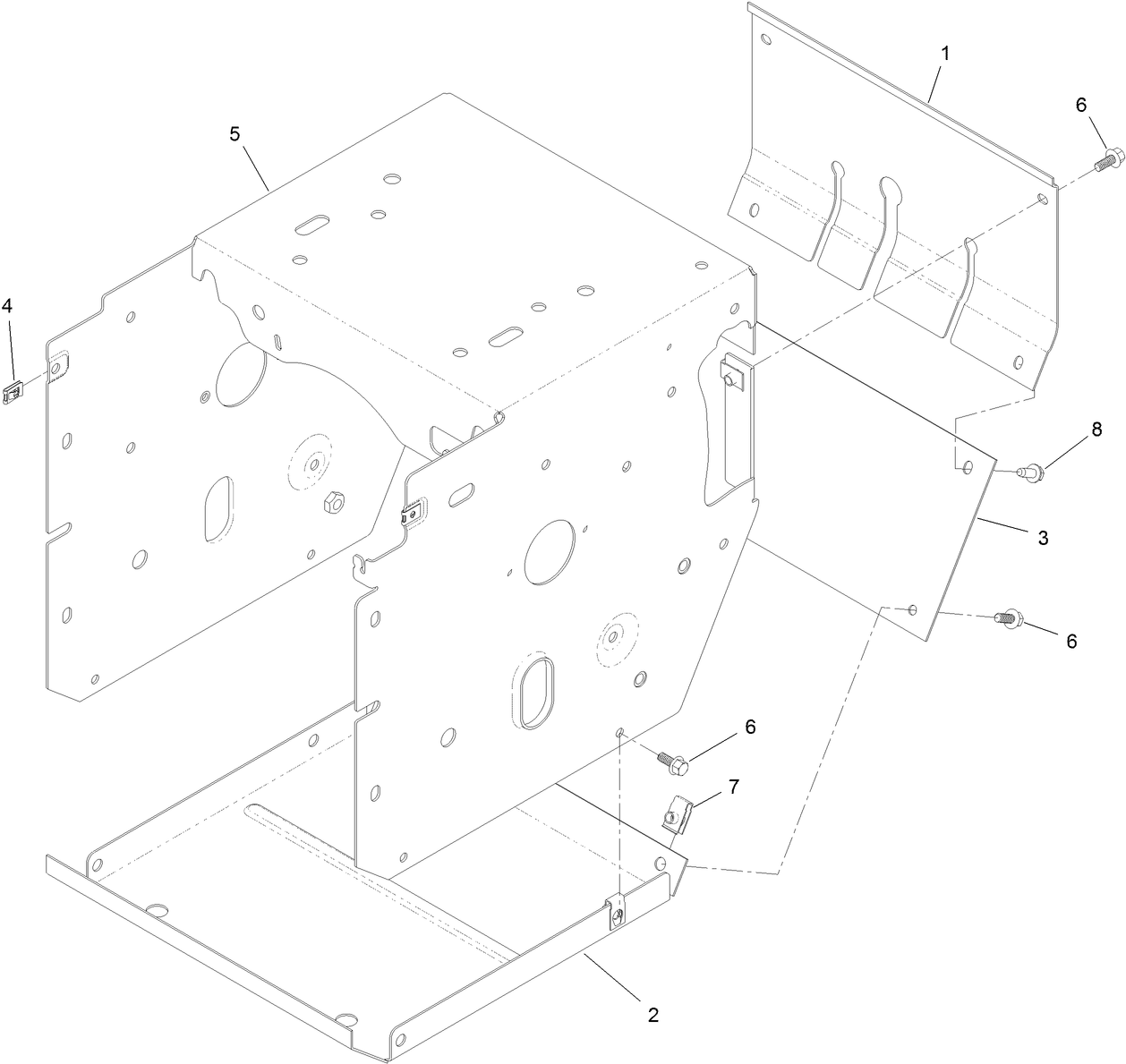 1
6
5
4
8
3
6
6
7
2