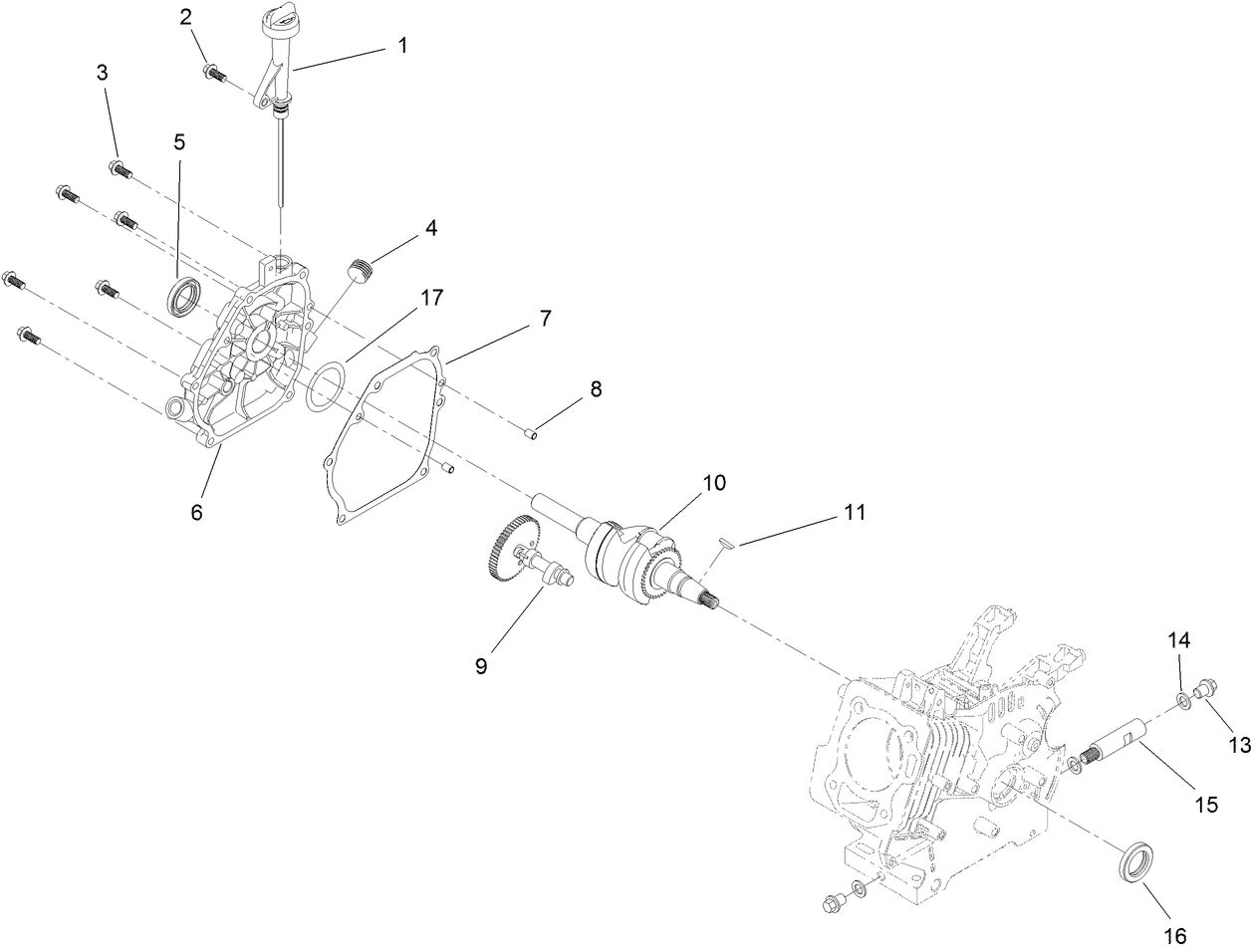 2
1
3
5
4
17
7
8
6
10
11
9
14
13
15
16