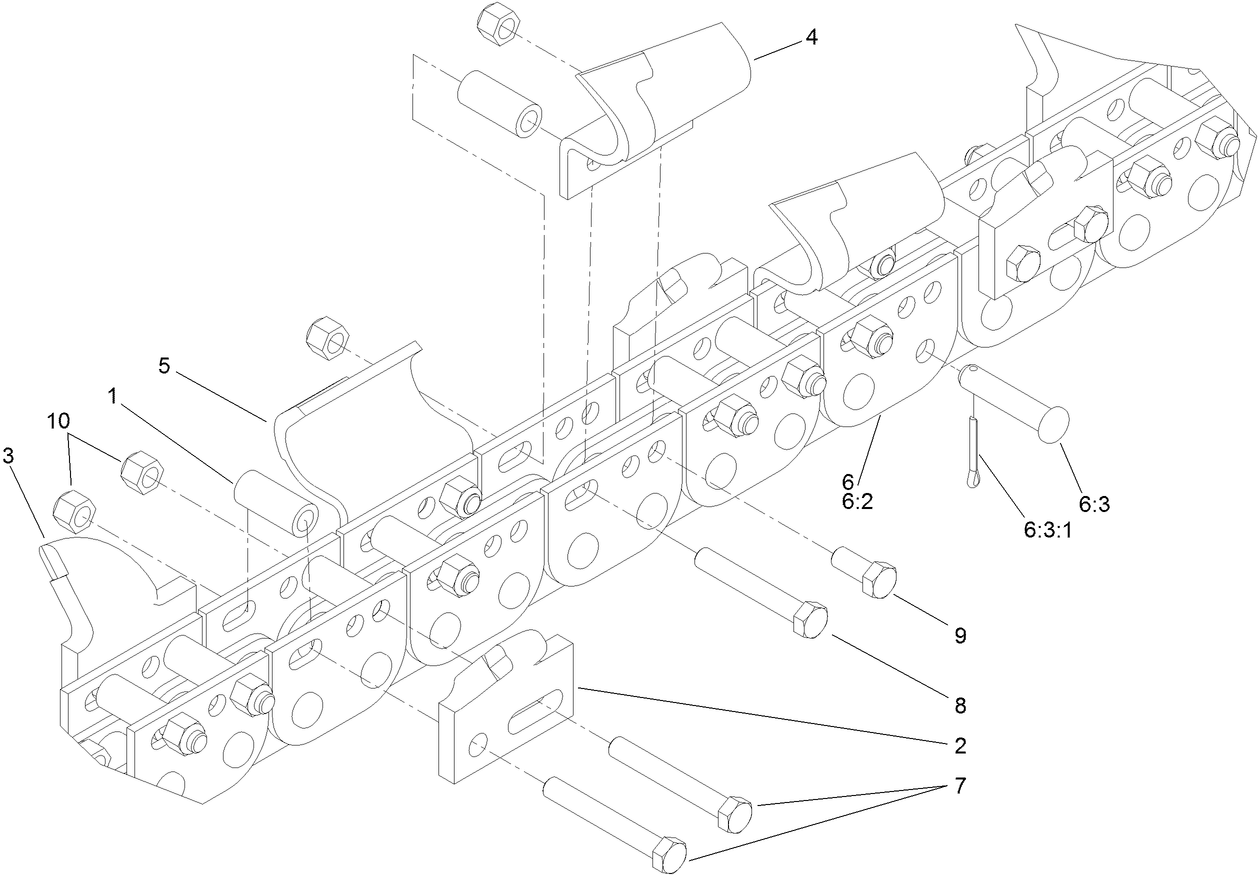 4
5
1
10
3
6
6:2
6:3
6:3:1
9
8
2
7