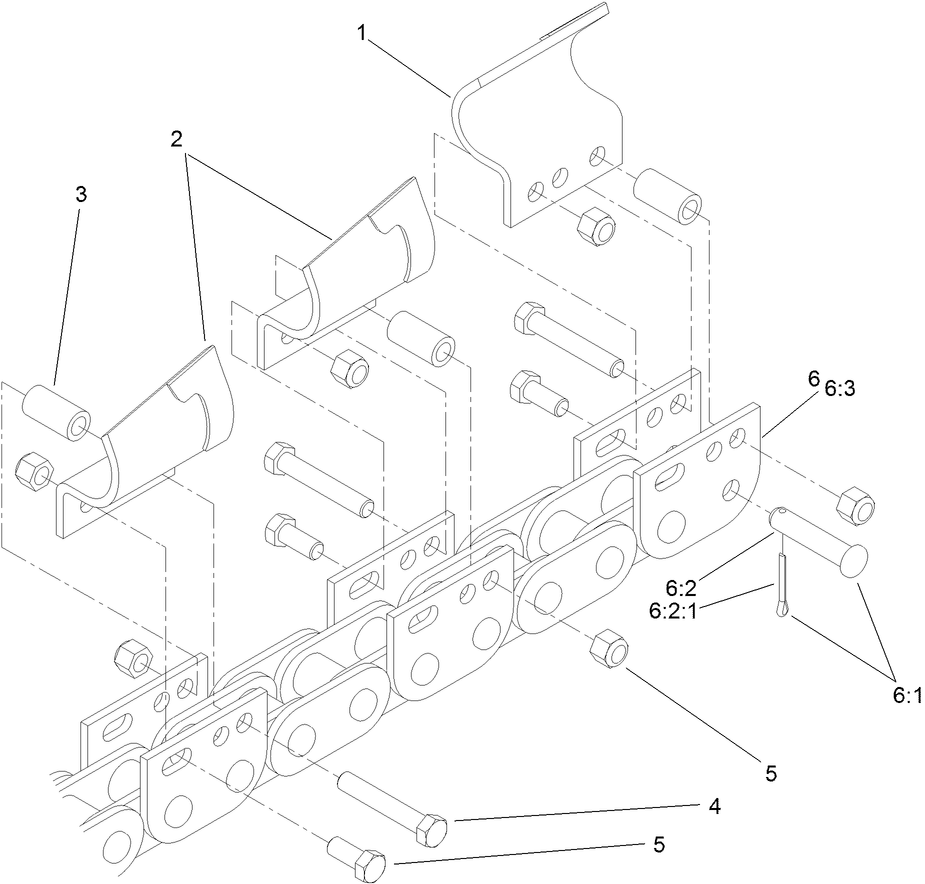 1
2
3
6
6:3
6:2
6:2:1
6:1
5
4
5