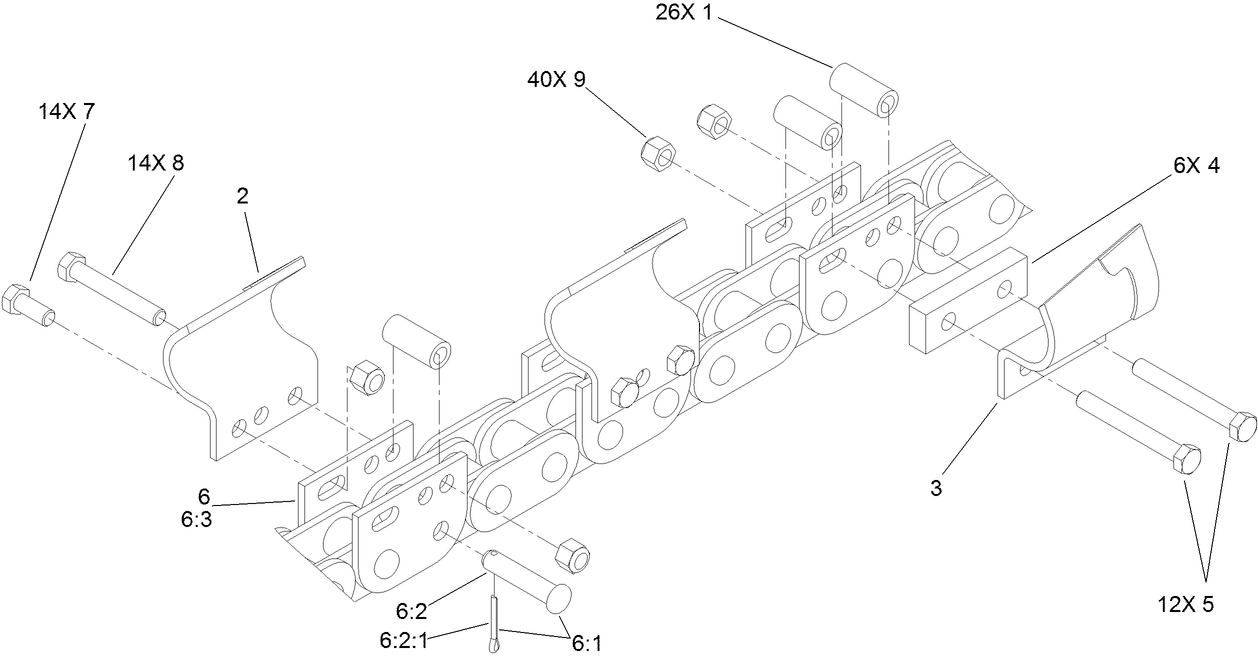 26X 1
40X 9
14X 7
14X 8
2
6X 4
6
6:3
3
6:2
6:2:1
6:1
12X 5