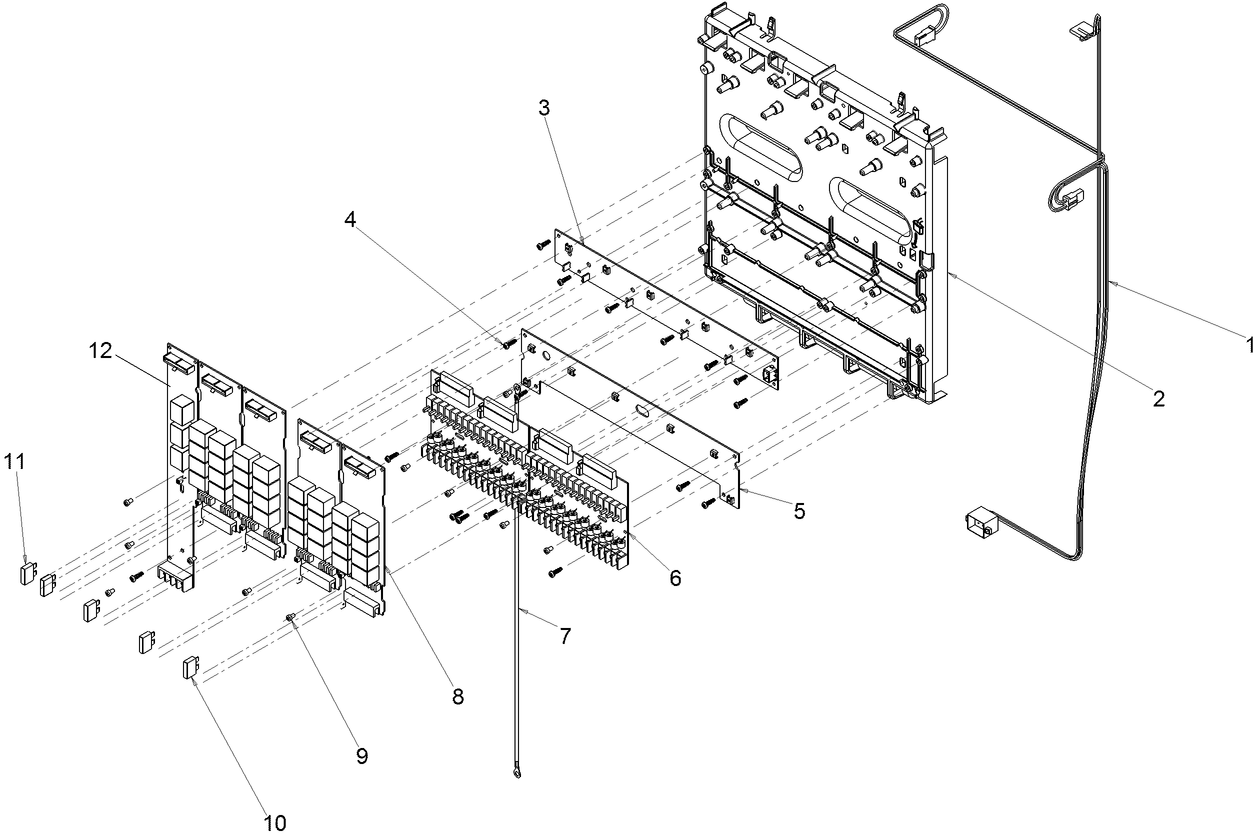 3
4
12
11
1
2
5
6
7
8
9
10