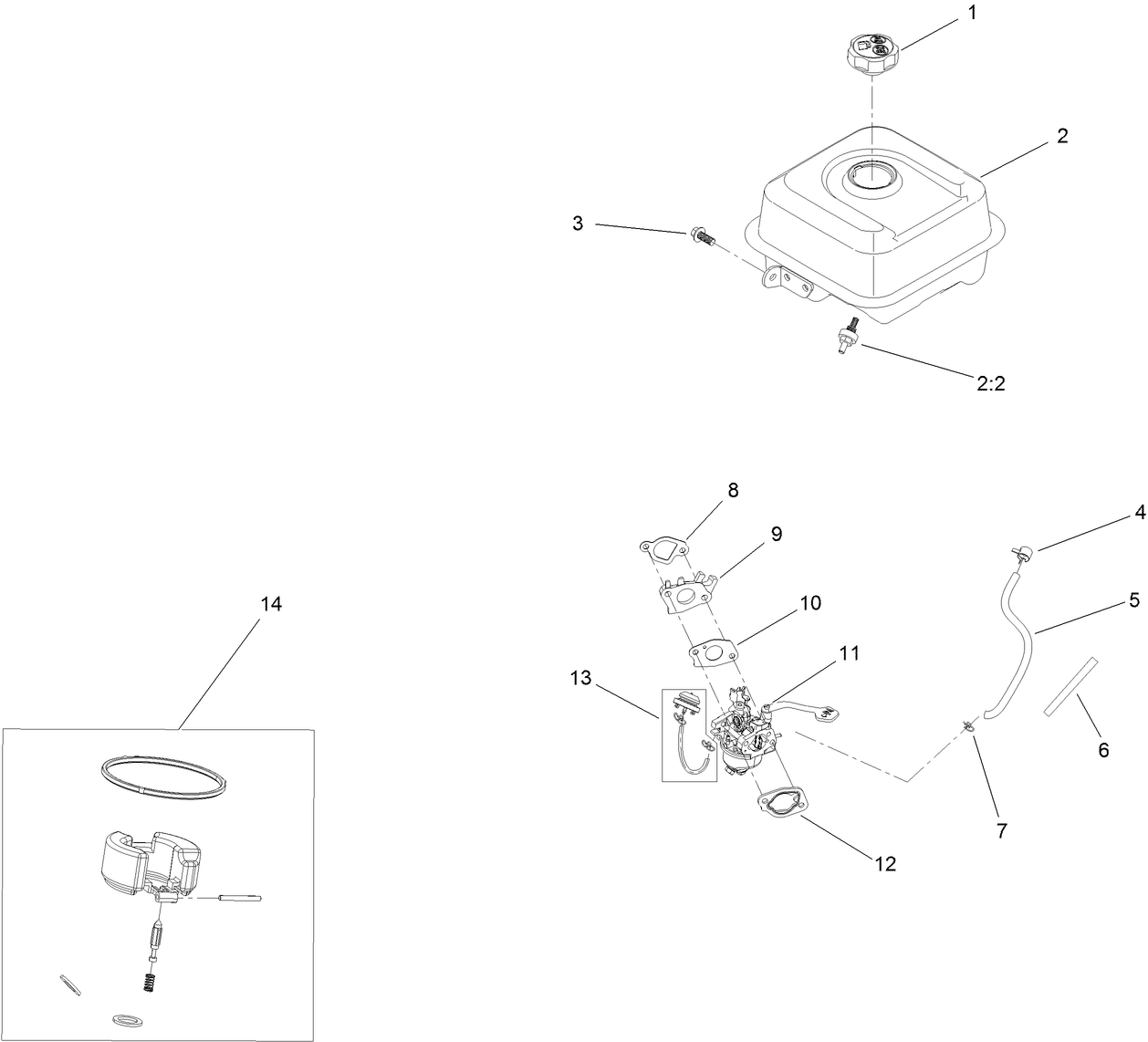 1
2
3
2:2
8
9
4
5
10
11
13
6
7
12
14