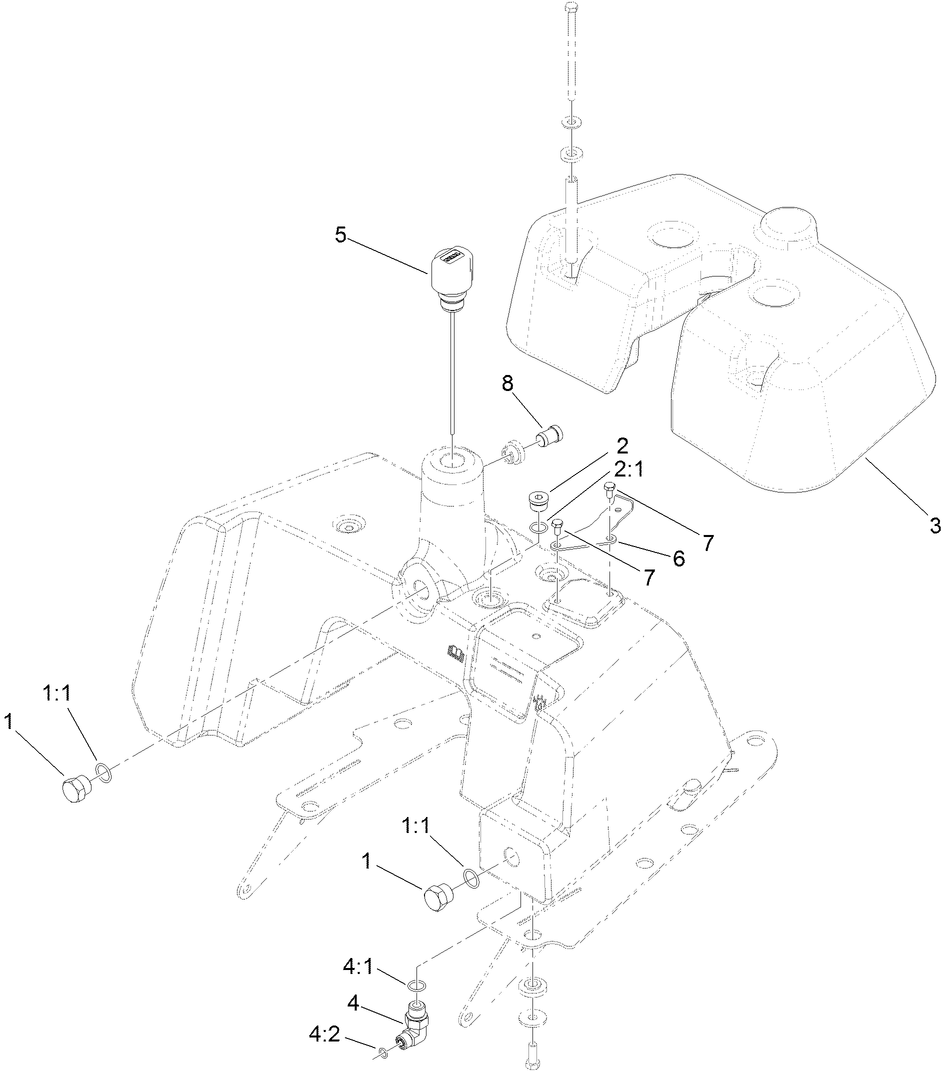 5
8
2
2:1
7
6
7
3
1:1
1
1:1
1
4:1
4
4:2