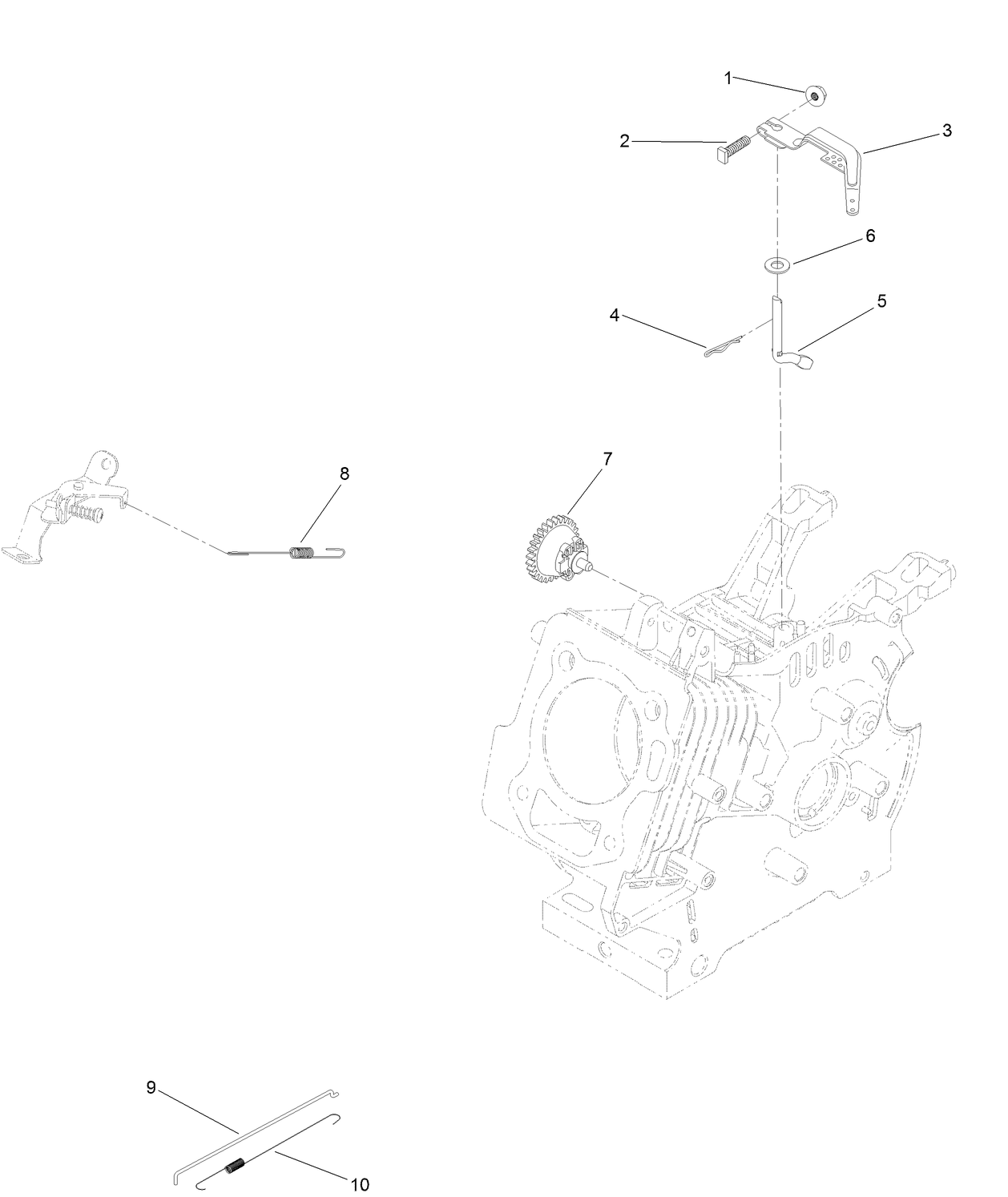 1
2
3
6
4
5
7
8
9
10