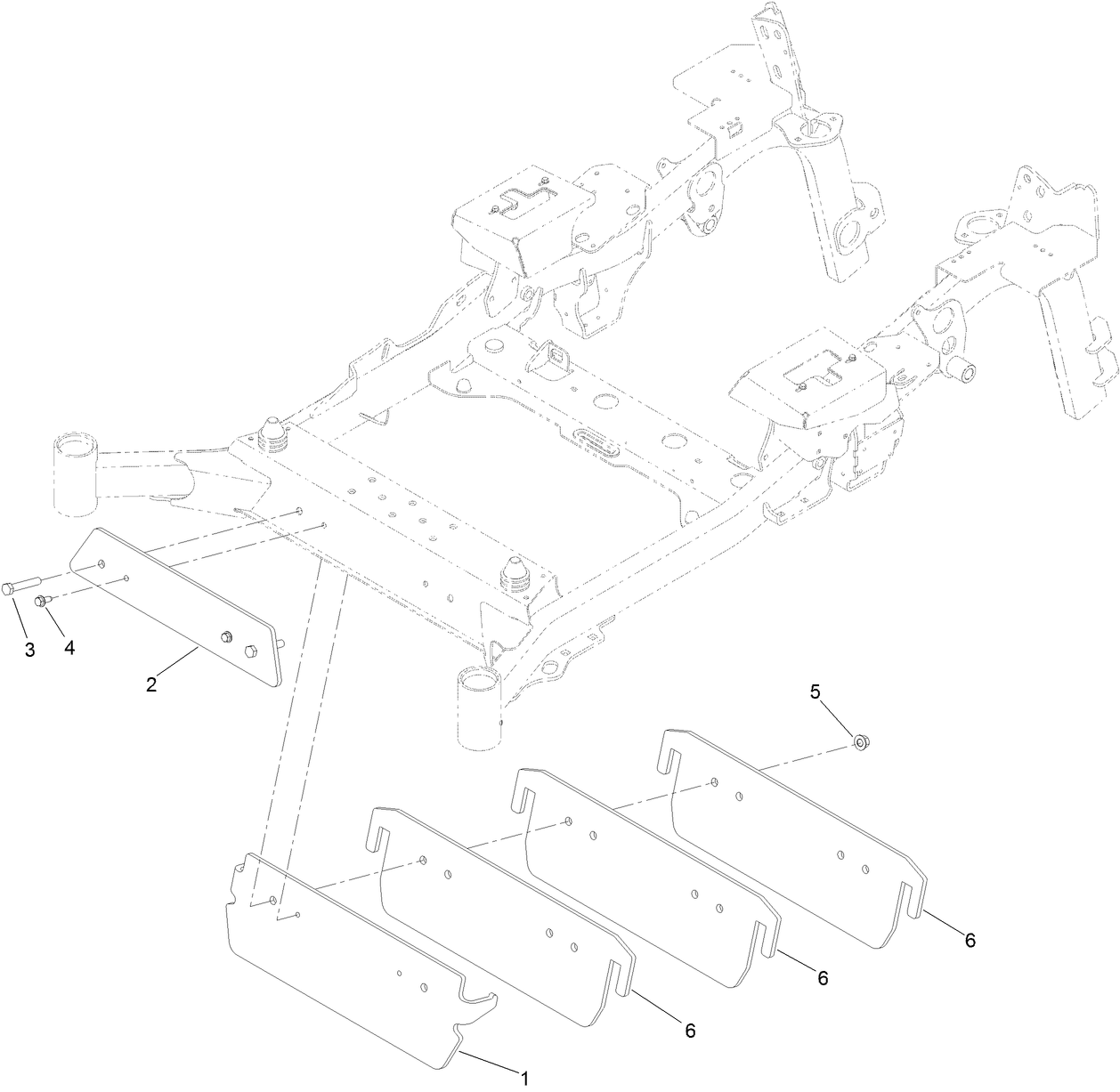 3
4
2
5
6
6
6
1