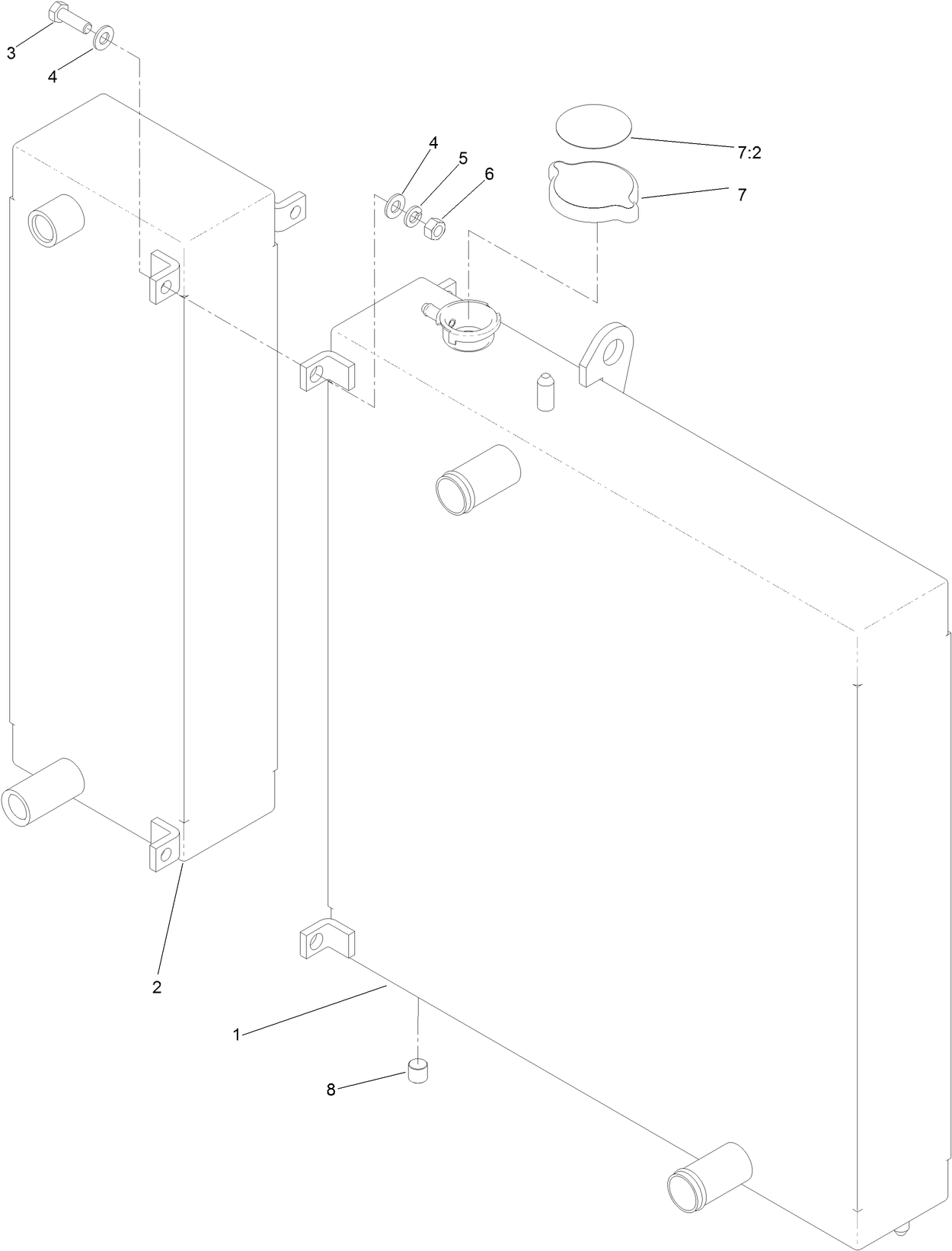 3
4
4
5
6
7:2
7
2
1
8