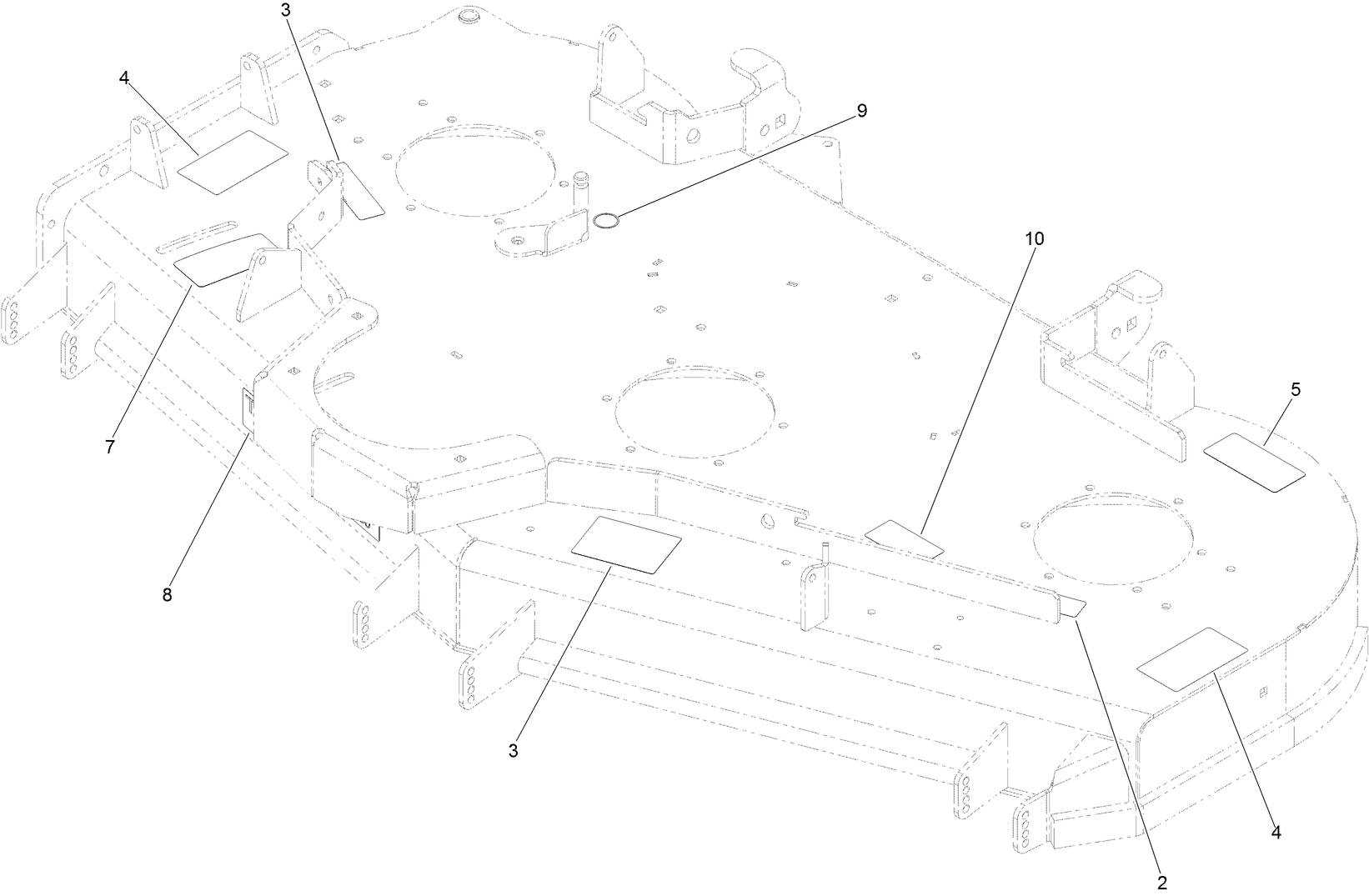 3
4
9
10
7
5
8
3
4
2